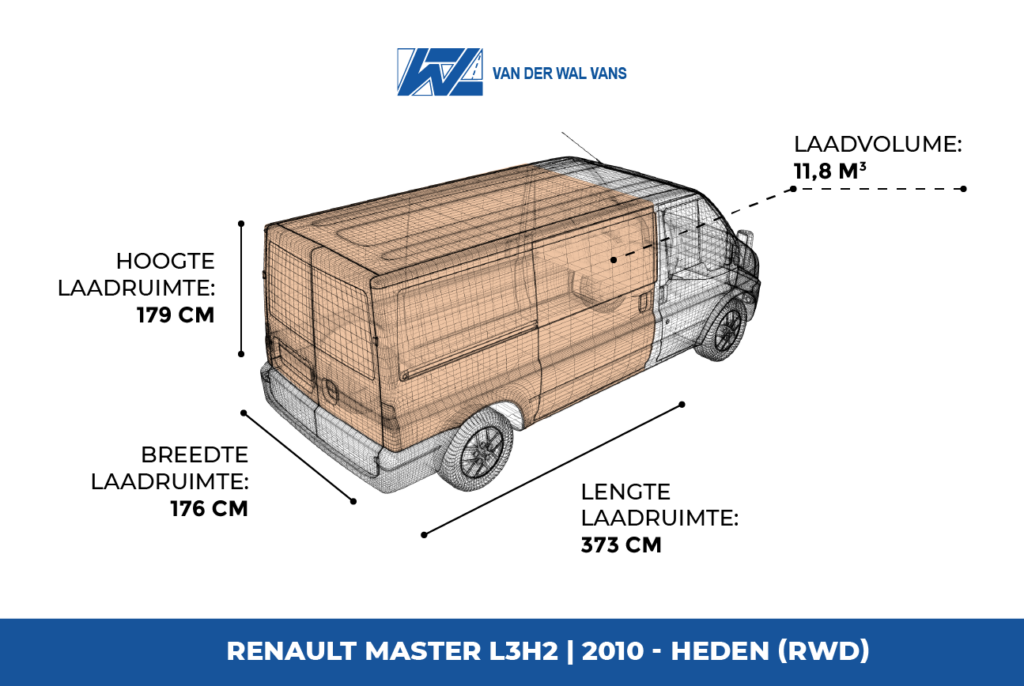 VAN DER WAL VANS

LAADVOLUME:
11,8 M³

HOOGTE
LAADRUIMTE:
179 CM

BREEDTE
LAADRUIMTE:
176 CM

LENGTE
LAADRUIMTE:
373 CM

RENAULT MASTER L3H2 | 2010 - HEDEN (RWD)