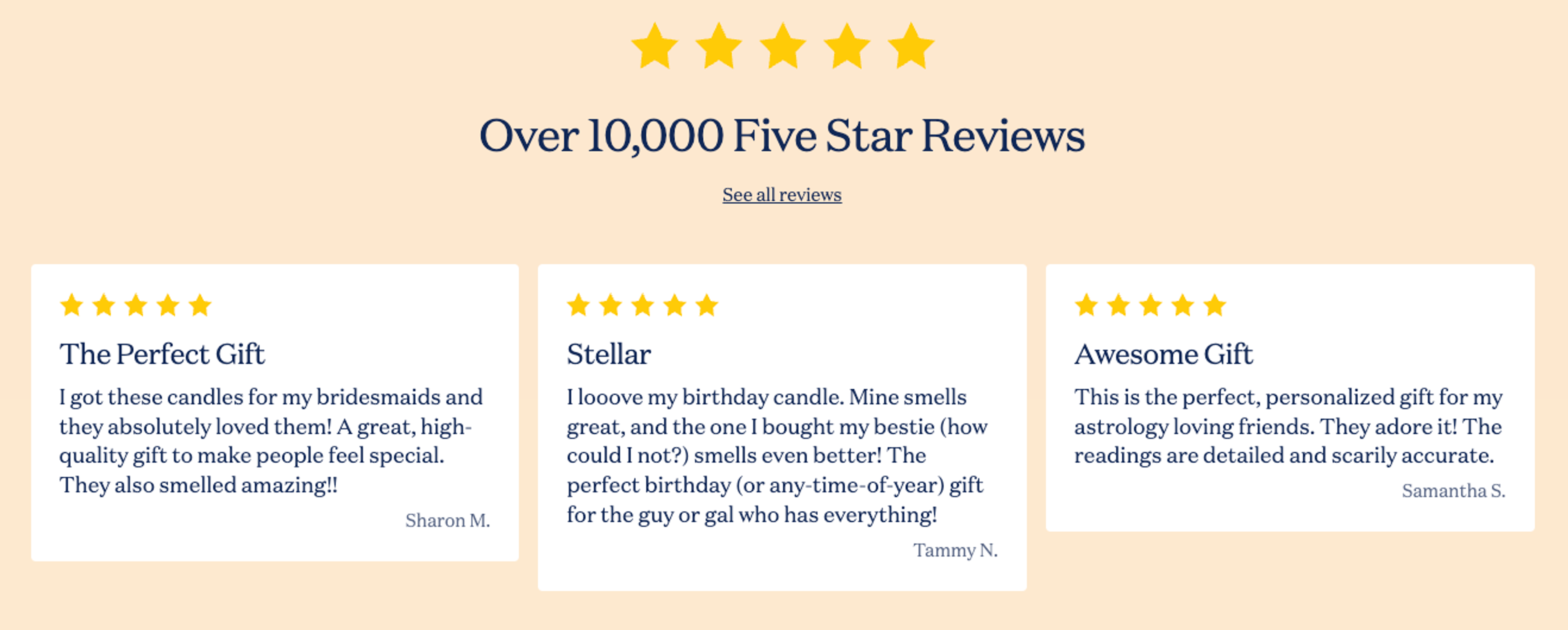 Over 10,000 Five Star Reviews

See all reviews

The Perfect Gift

I got these candles for my bridesmaids and they absolutely loved them! A great, high-quality gift to make people feel special. They also smelled amazing!!

Sharon M.

Stellar

I looove my birthday candle. Mine smells great, and the one I bought my bestie (how could I not?) smells even better! The perfect birthday (or any-time-of-year) gift for the guy or gal who has everything!

Tammy N.

Awesome Gift

This is the perfect, personalized gift for my astrology loving friends. They adore it! The readings are detailed and scarily accurate.

Samantha S.