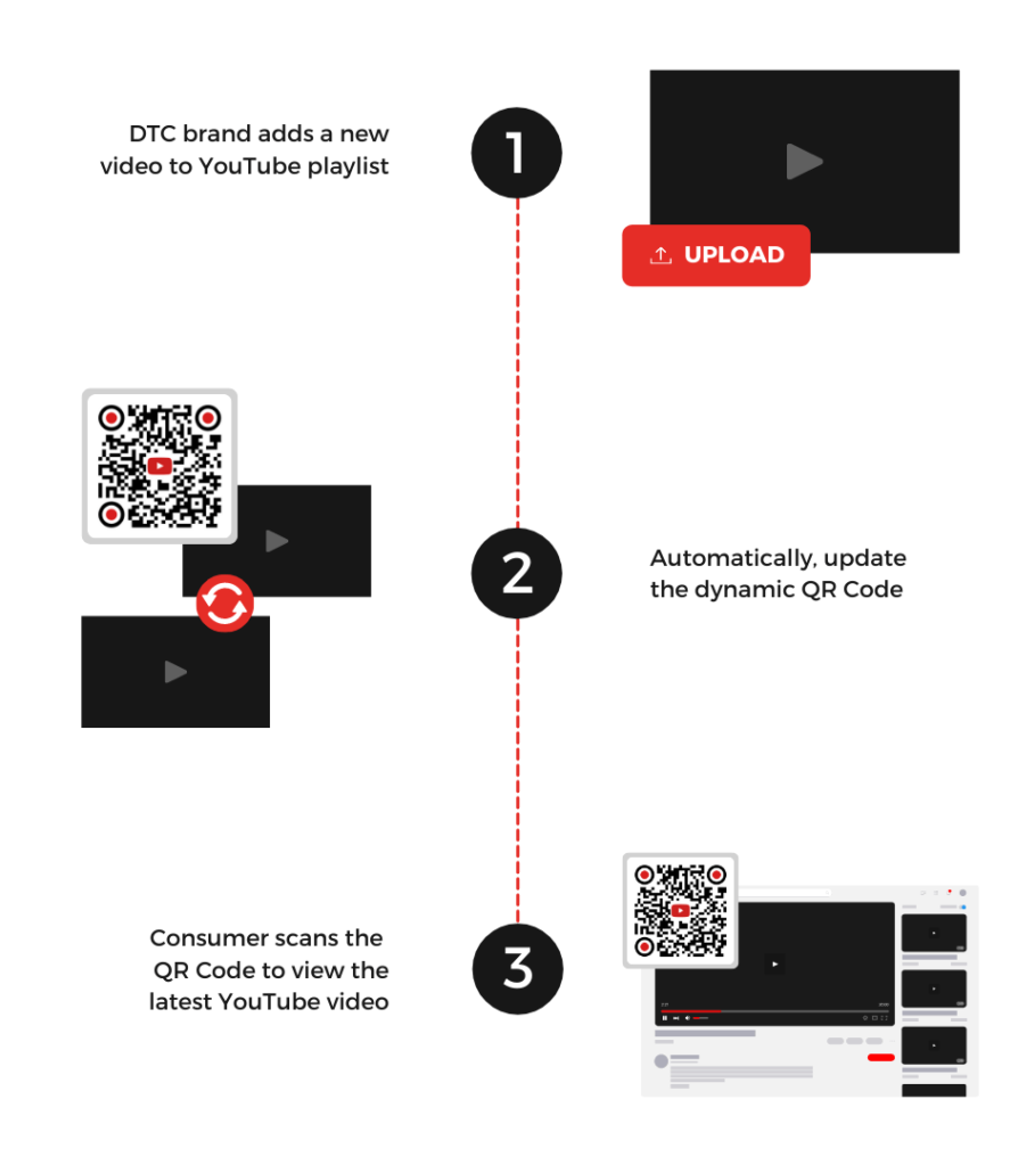 DTC brand adds a new video to YouTube playlist

1

UPLOAD

2

Automatically, update the dynamic QR Code

Consumer scans the QR Code to view the latest YouTube video

3