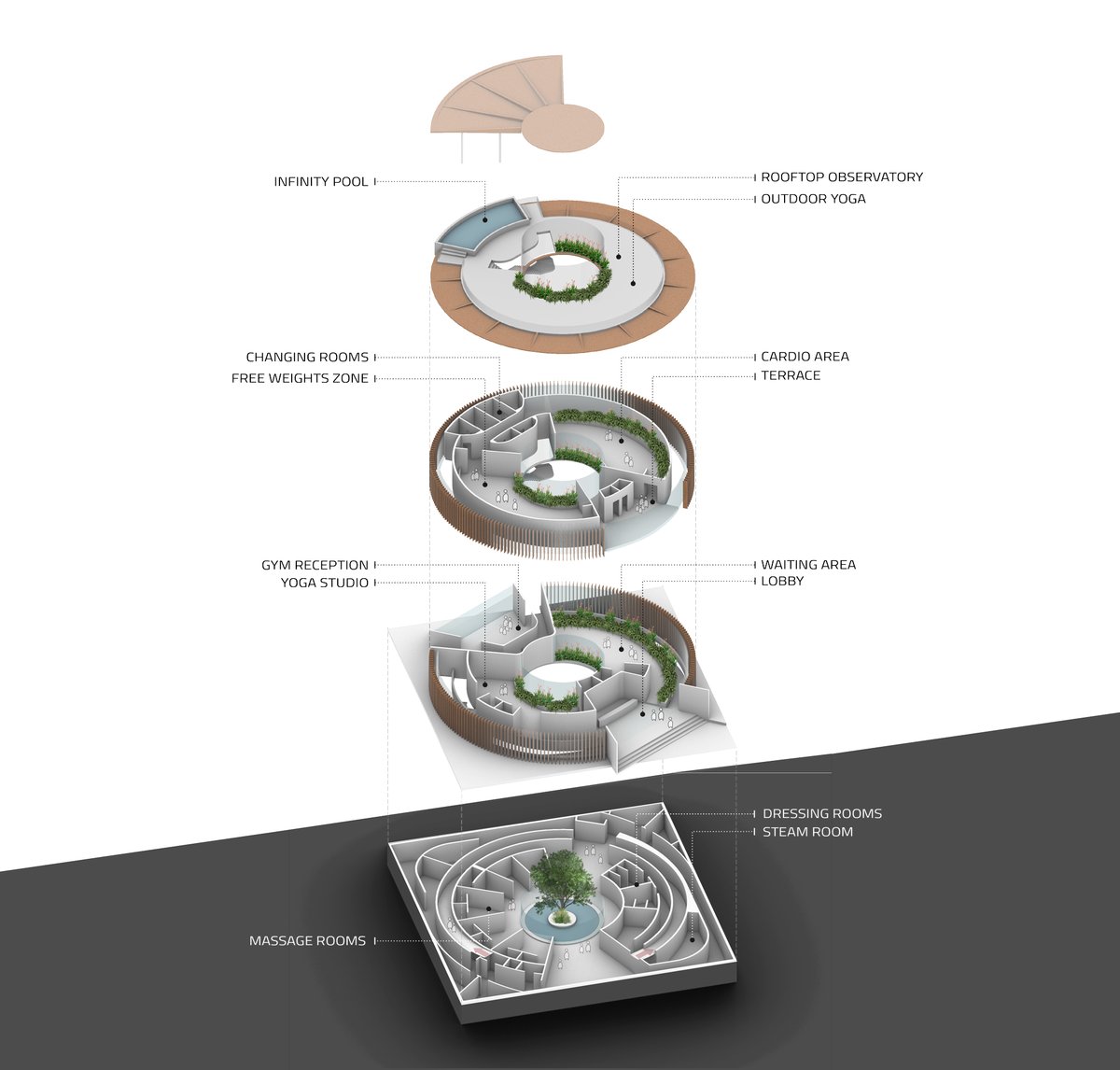 INFINITY POOL
ROOFTOP OBSERVATORY
OUTDOOR YOGA
CHANGING ROOMS
FREE WEIGHTS ZONE
CARDIO AREA
TERRACE
GYM RECEPTION
YOGA STUDIO
WAITING AREA
LOBBY
DRESSING ROOMS
STEAM ROOM
MASSAGE ROOMS