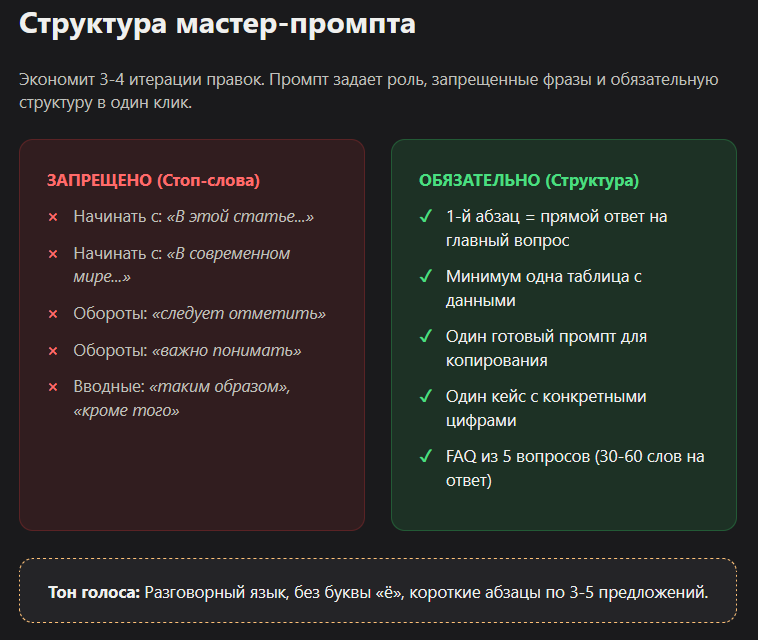 Структура мастер-промпта

Экономит 3-4 итерации правок. Промпт задает роль, запрещенные фразы и обязательную структуру в один клик.

ЗАПРЕЩЕНО (Стоп-слова)

× Начинать с: «В этой статье...»

× Начинать с: «В современном мире...»

× Обороты: «следует отметить»

× Обороты: «важно понимать»

× Вводные: «таким образом», «кроме того»

ОБЯЗАТЕЛЬНО (Структура)

✓ 1-й абзац = прямой ответ на главный вопрос

✓ Минимум одна таблица с данными

✓ Один готовый промпт для копирования

✓ Один кейс с конкретными цифрами

✓ FAQ из 5 вопросов (30-60 слов на ответ)

Тон голоса: Разговорный язык, без буквы «ё», короткие абзацы по 3-5 предложений.