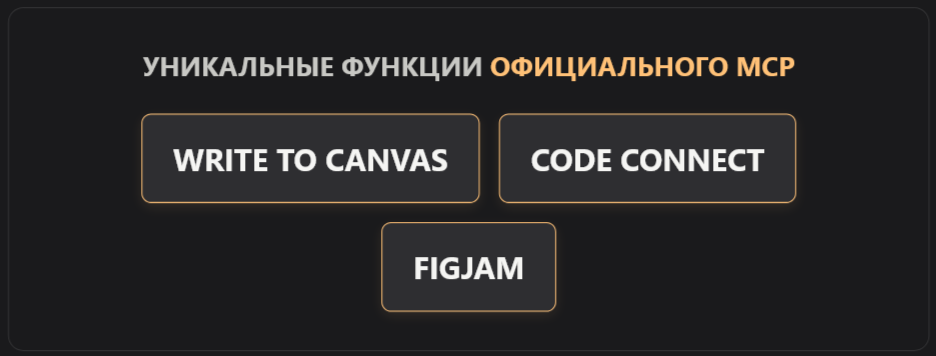 УНИКАЛЬНЫЕ ФУНКЦИИ ОФИЦИАЛЬНОГО MCP

WRITE TO CANVAS

CODE CONNECT

FIGJAM