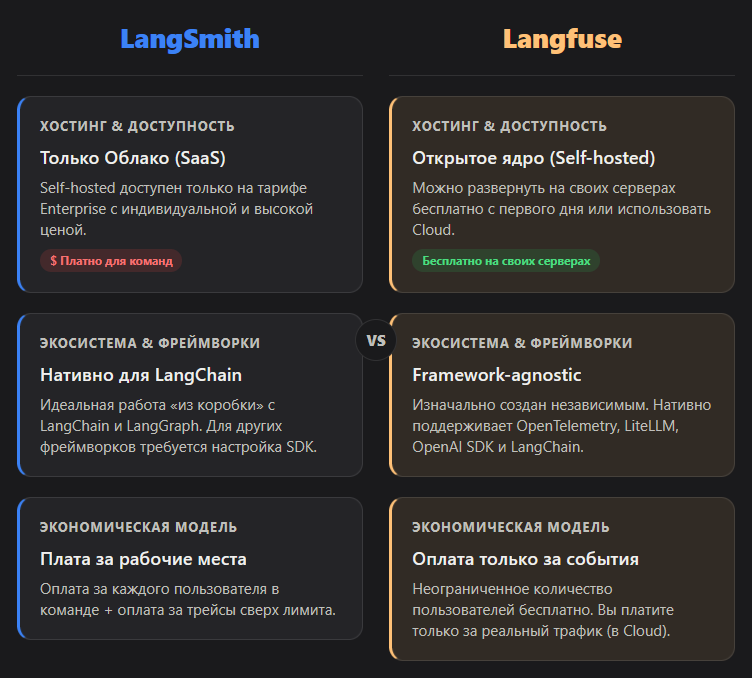 LangSmith

ХОСТИНГ & ДОСТУПНОСТЬ

Только Облако (SaaS)

Self-hosted доступен только на тарифе Enterprise с индивидуальной и высокой ценой.

$ Платно для команд

ЭКОСИСТЕМА & ФРЕЙМВОРКИ

Нативно для LangChain

Идеальная работа «из коробки» с LangChain и LangGraph. Для других фреймворков требуется настройка SDK.

ЭКОНОМИЧЕСКАЯ МОДЕЛЬ

Плата за рабочие места

Оплата за каждого пользователя в команде + оплата за трейсы сверх лимита.

VS

Langfuse

ХОСТИНГ & ДОСТУПНОСТЬ

Открытое ядро (Self-hosted)

Можно развернуть на своих серверах бесплатно с первого дня или использовать Cloud.

Бесплатно на своих серверах

ЭКОСИСТЕМА & ФРЕЙМВОРКИ

Framework-agnostic

Изначально создан независимым. Нативно поддерживает OpenTelemetry, LiteLLM, OpenAI SDK и LangChain.

ЭКОНОМИЧЕСКАЯ МОДЕЛЬ

Оплата только за события

Неограниченное количество пользователей бесплатно. Вы платите только за реальный трафик (в Cloud).