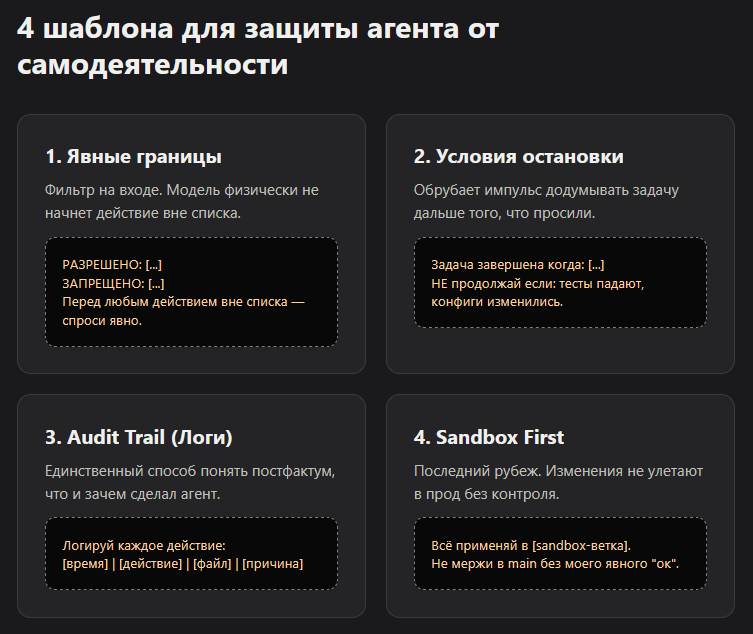 4 шаблона для защиты агента от самодеятельности

1. Явные границы

Фильтр на входе. Модель физически не начнет действие вне списка.

РАЗРЕШЕНО: [...]
ЗАПРЕЩЕНО: [...]
Перед любым действием вне списка — спроси явно.

2. Условия остановки

Обрубает импульс додумывать задачу дальше того, что просили.

Задача завершена когда: [...]
НЕ продолжай если: тесты падают, конфиги изменились.

3. Audit Trail (Логи)

Единственный способ понять постфактум, что и зачем сделал агент.

Логируй каждое действие:
[время] | [действие] | [файл] | [причина]

4. Sandbox First

Последний рубеж. Изменения не улетают в прод без контроля.

Всё применяй в [sandbox-ветка].
Не мержи в main без моего явного "ок".