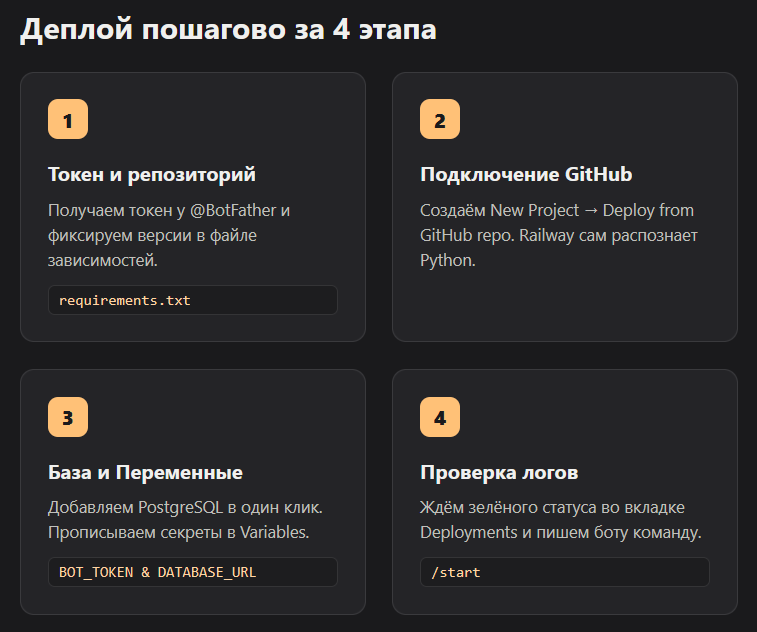 Деплой пошагово за 4 этапа

1

Токен и репозиторий

Получаем токен у @BotFather и фиксируем версии в файле зависимостей.

requirements.txt

2

Подключение GitHub

Создаём New Project → Deploy from GitHub repo. Railway сам распознает Python.

3

База и Переменные

Добавляем PostgreSQL в один клик. Прописываем секреты в Variables.

BOT_TOKEN & DATABASE_URL

4

Проверка логов

Ждём зелёного статуса во вкладке Deployments и пишем боту команду.

/start