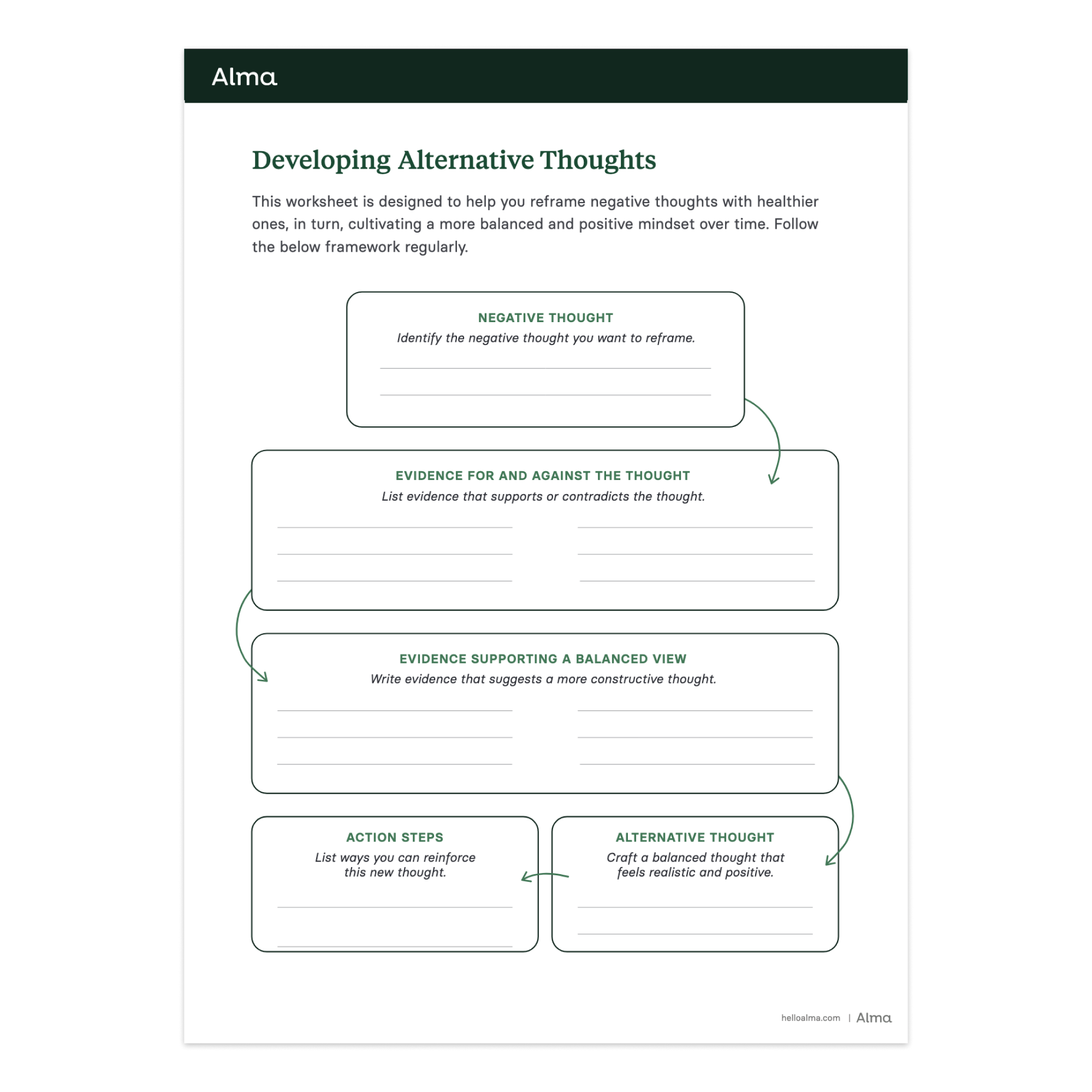 Alma

Developing Alternative Thoughts

This worksheet is designed to help you reframe negative thoughts with healthier ones, in turn, cultivating a more balanced and positive mindset over time. Follow the below framework regularly.

NEGATIVE THOUGHT
Identify the negative thought you want to reframe.

EVIDENCE FOR AND AGAINST THE THOUGHT
List evidence that supports or contradicts the thought.

EVIDENCE SUPPORTING A BALANCED VIEW
Write evidence that suggests a more constructive thought.

ACTION STEPS
List ways you can reinforce this new thought.

ALTERNATIVE THOUGHT
Craft a balanced thought that feels realistic and positive.

helloalma.com | Alma