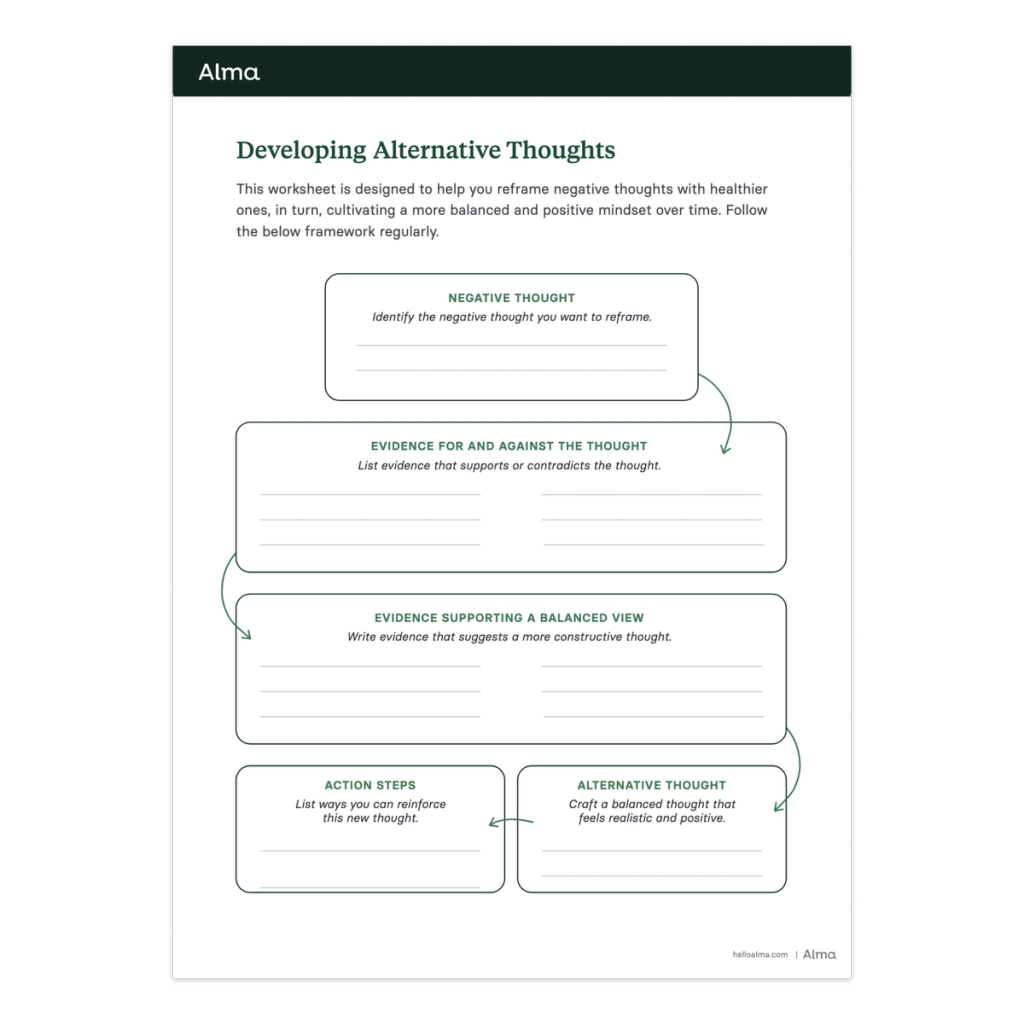 Alma

Developing Alternative Thoughts

This worksheet is designed to help you reframe negative thoughts with healthier ones, in turn, cultivating a more balanced and positive mindset over time. Follow the below framework regularly.

NEGATIVE THOUGHT
Identify the negative thought you want to reframe.

EVIDENCE FOR AND AGAINST THE THOUGHT
List evidence that supports or contradicts the thought.

EVIDENCE SUPPORTING A BALANCED VIEW
Write evidence that suggests a more constructive thought.

ACTION STEPS
List ways you can reinforce this new thought.

ALTERNATIVE THOUGHT
Craft a balanced thought that feels realistic and positive.

helloalma.com | Alma