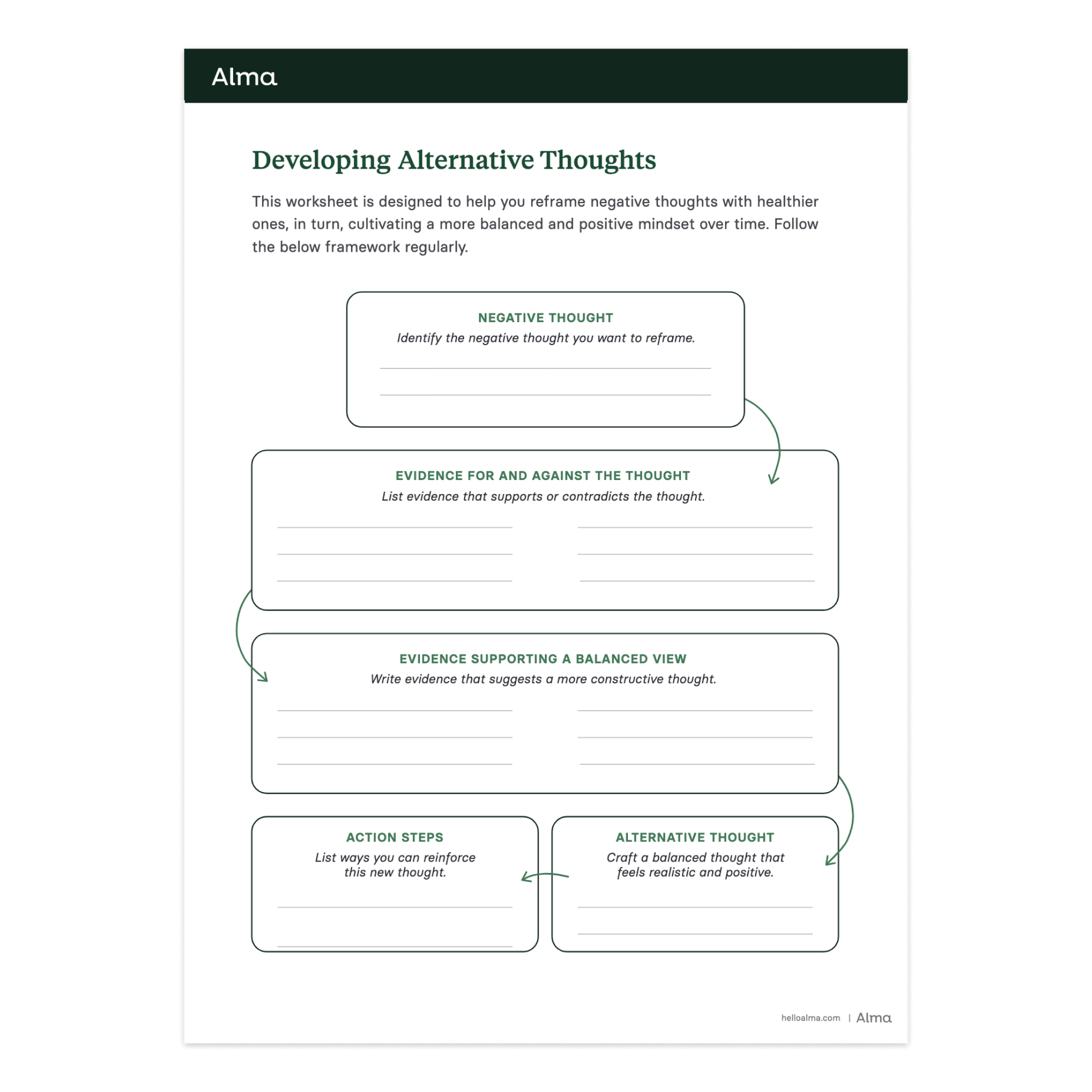 Alma

Developing Alternative Thoughts

This worksheet is designed to help you reframe negative thoughts with healthier ones, in turn, cultivating a more balanced and positive mindset over time. Follow the below framework regularly.

NEGATIVE THOUGHT
Identify the negative thought you want to reframe.

EVIDENCE FOR AND AGAINST THE THOUGHT
List evidence that supports or contradicts the thought.

EVIDENCE SUPPORTING A BALANCED VIEW
Write evidence that suggests a more constructive thought.

ACTION STEPS
List ways you can reinforce this new thought.

ALTERNATIVE THOUGHT
Craft a balanced thought that feels realistic and positive.

helloalma.com | Alma