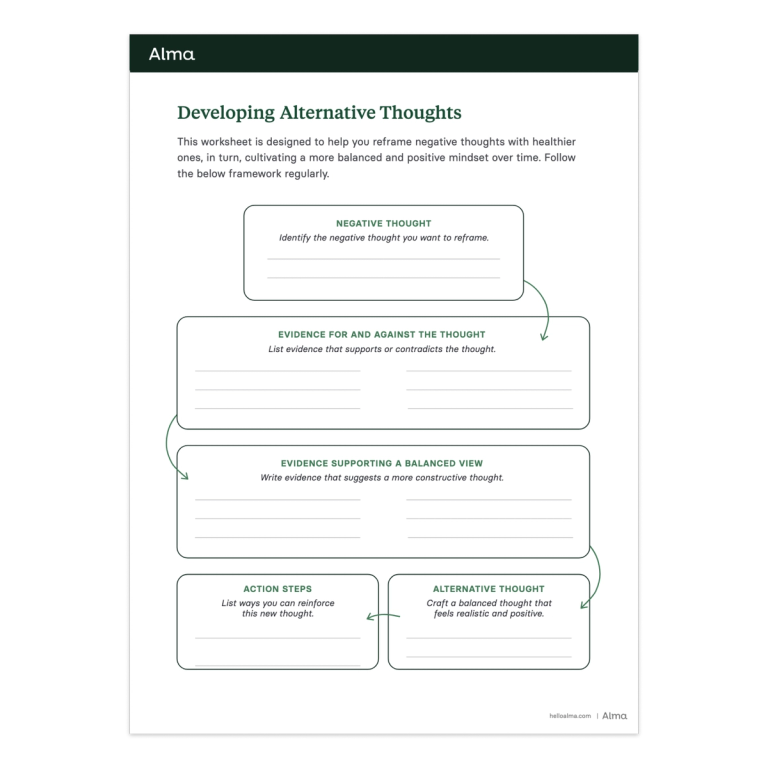 Alma

Developing Alternative Thoughts

This worksheet is designed to help you reframe negative thoughts with healthier ones, in turn, cultivating a more balanced and positive mindset over time. Follow the below framework regularly.

NEGATIVE THOUGHT
Identify the negative thought you want to reframe.

EVIDENCE FOR AND AGAINST THE THOUGHT
List evidence that supports or contradicts the thought.

EVIDENCE SUPPORTING A BALANCED VIEW
Write evidence that suggests a more constructive thought.

ACTION STEPS
List ways you can reinforce this new thought.

ALTERNATIVE THOUGHT
Craft a balanced thought that feels realistic and positive.

helloalma.com | Alma