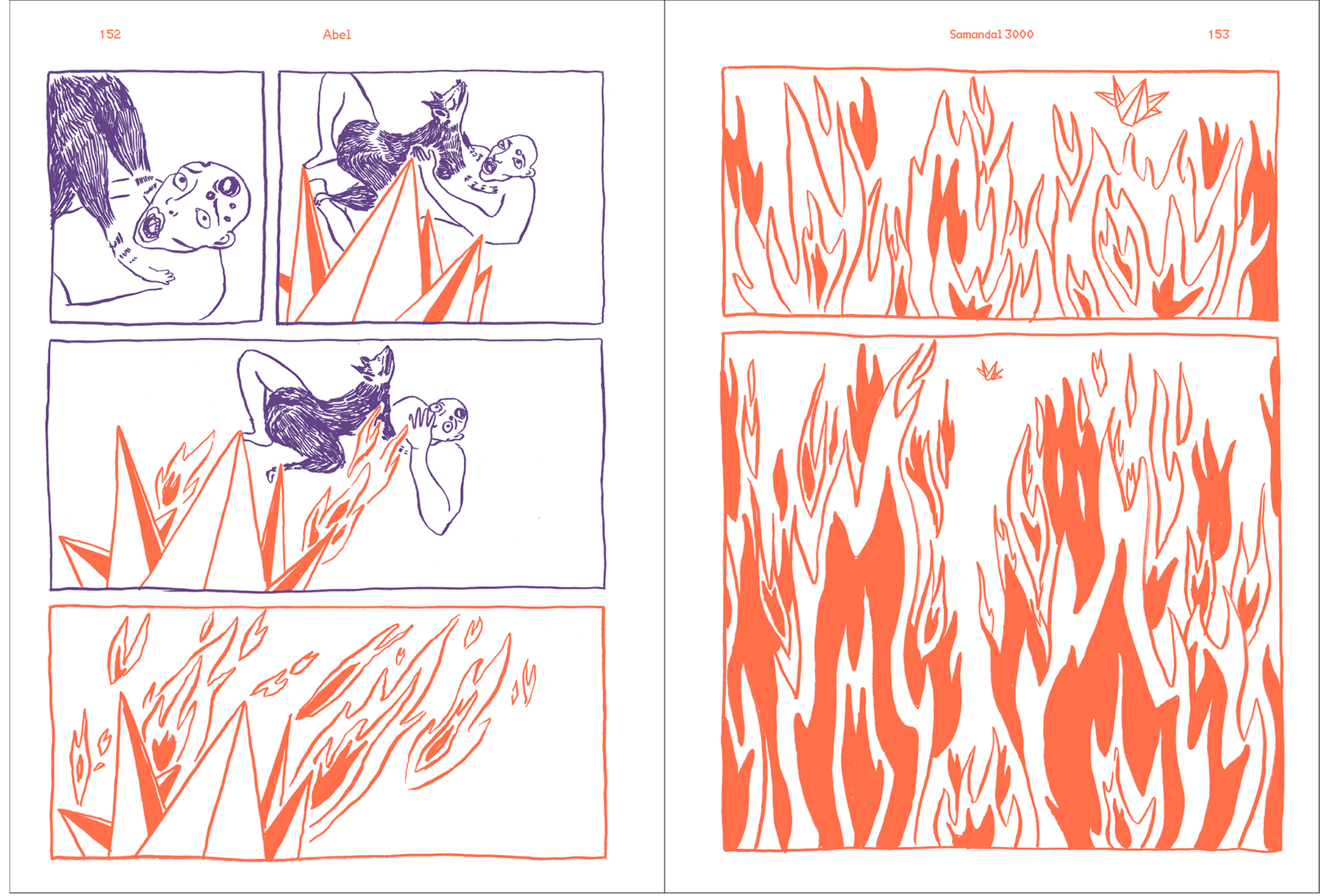 152 Abel

Samandal 3000 153