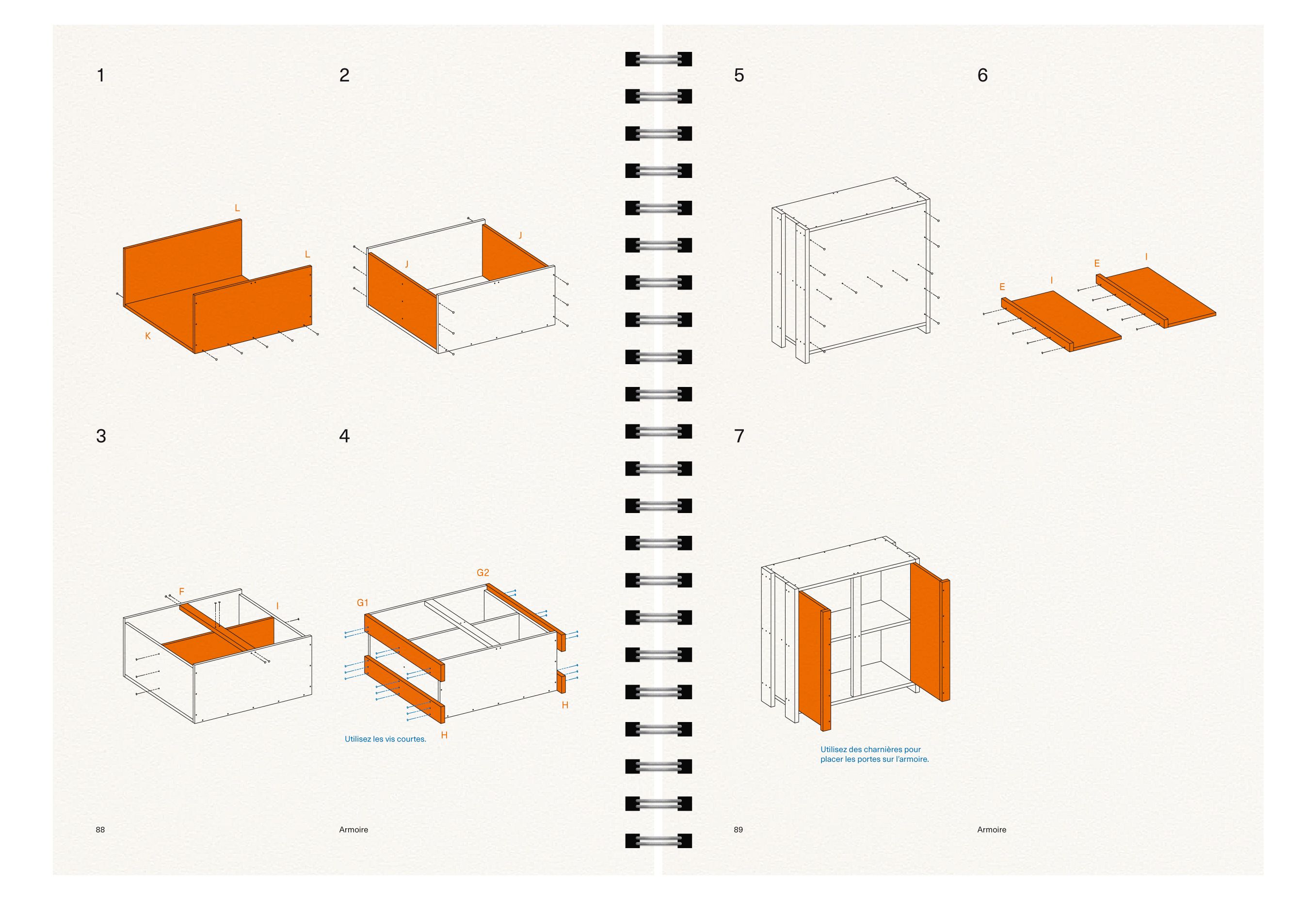 1

L

L

K

2

J

J

3

F

I

4

G2

G1

H

H

Utilisez les vis courtes.

88

Armoire

5

6

E

I

E

I

7

Utilisez des charnières pour placer les portes sur l'armoire.

89

Armoire