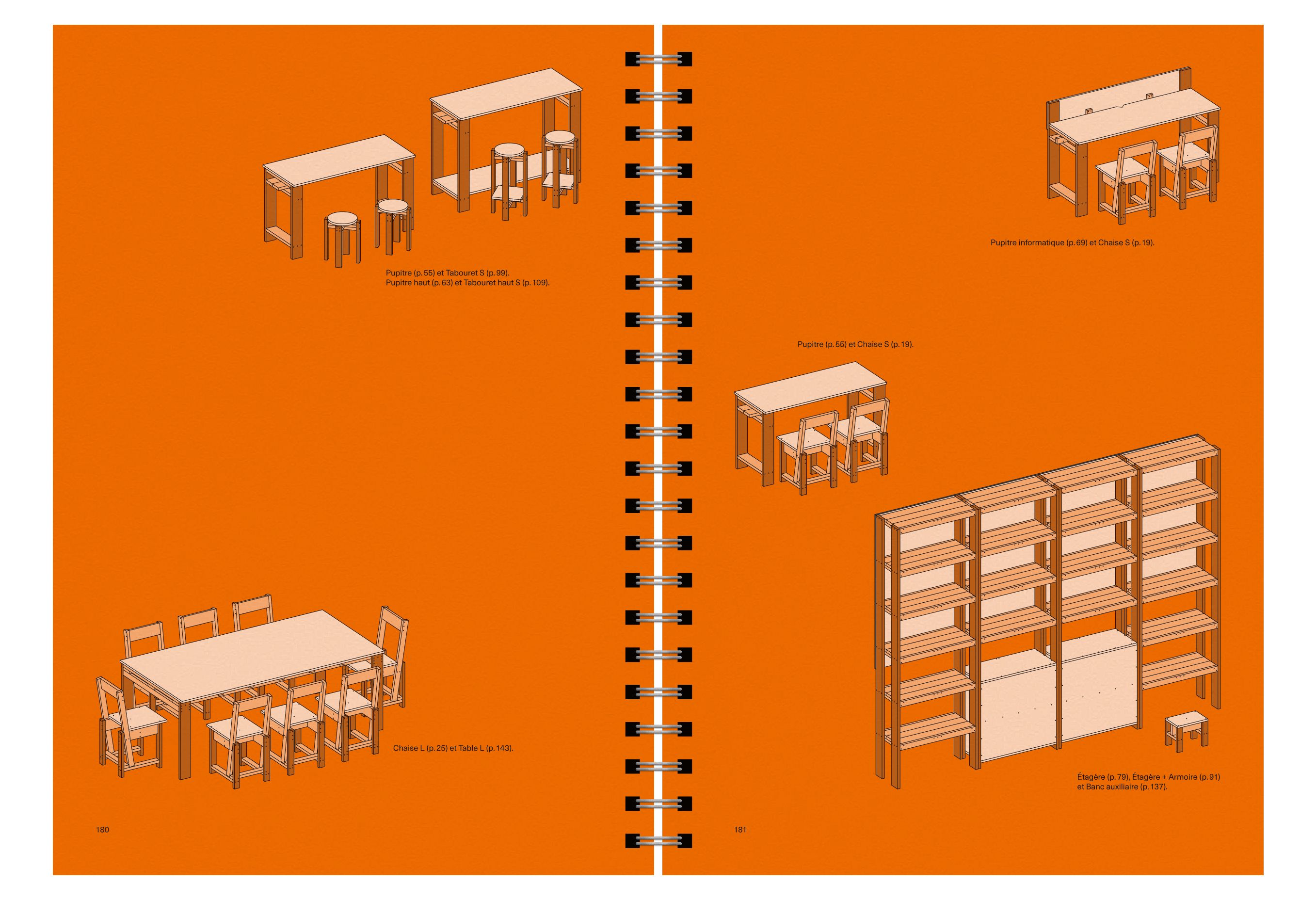 Pupitre (p. 55) et Tabouret S (p. 99).
Pupitre haut (p. 63) et Tabouret haut S (p. 109).

Chaise L (p. 25) et Table L (p. 143).

180

Pupitre informatique (p. 69) et Chaise S (p. 19).

Pupitre (p. 55) et Chaise S (p. 19).

Étagère (p. 79), Étagère + Armoire (p. 91) et Banc auxiliaire (p. 137).

181