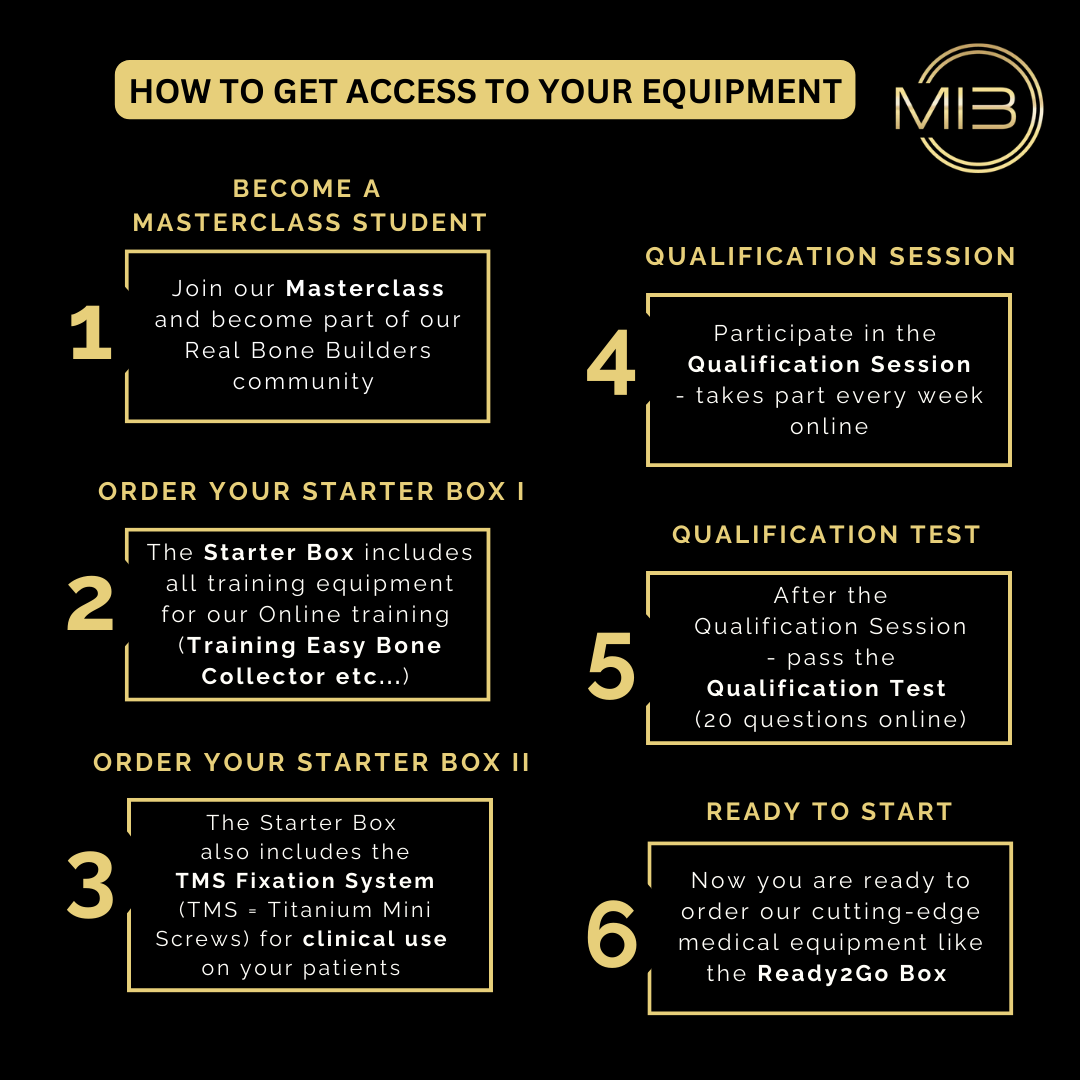 HOW TO GET ACCESS TO YOUR EQUIPMENT

MIB

BECOME A MASTERCLASS STUDENT

1

Join our Masterclass and become part of our Real Bone Builders community

ORDER YOUR STARTER BOX I

2

The Starter Box includes all training equipment for our Online training (Training Easy Bone Collector etc...)

ORDER YOUR STARTER BOX II

3

The Starter Box also includes the TMS Fixation System (TMS = Titanium Mini Screws) for clinical use on your patients

QUALIFICATION SESSION

4

Participate in the Qualification Session - takes part every week online

QUALIFICATION TEST

5

After the Qualification Session - pass the Qualification Test (20 questions online)

READY TO START

6

Now you are ready to order our cutting-edge medical equipment like the Ready2Go Box