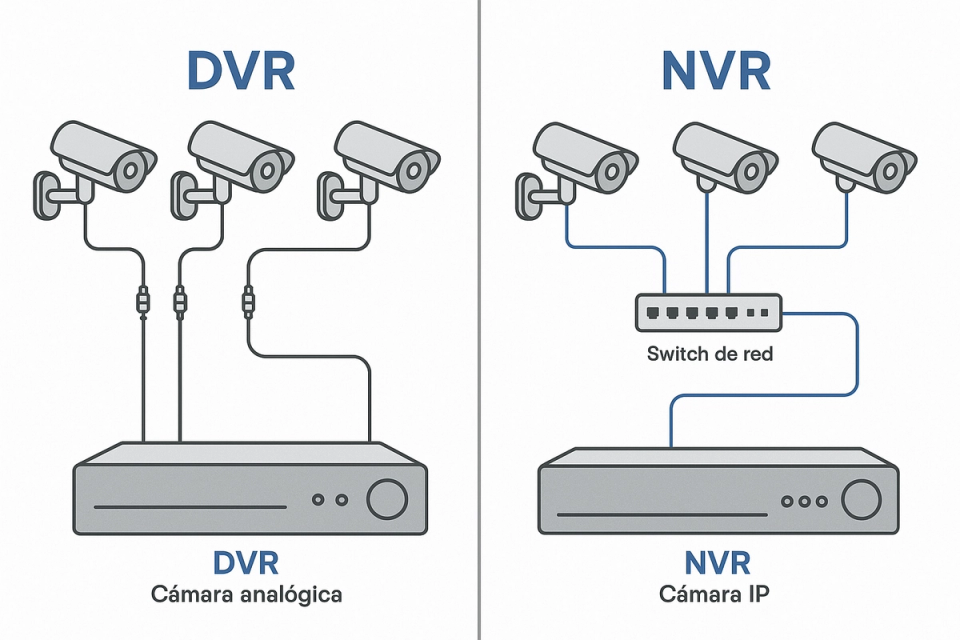 DVR

DVR
Cámara analógica

NVR

Switch de red

NVR
Cámara IP