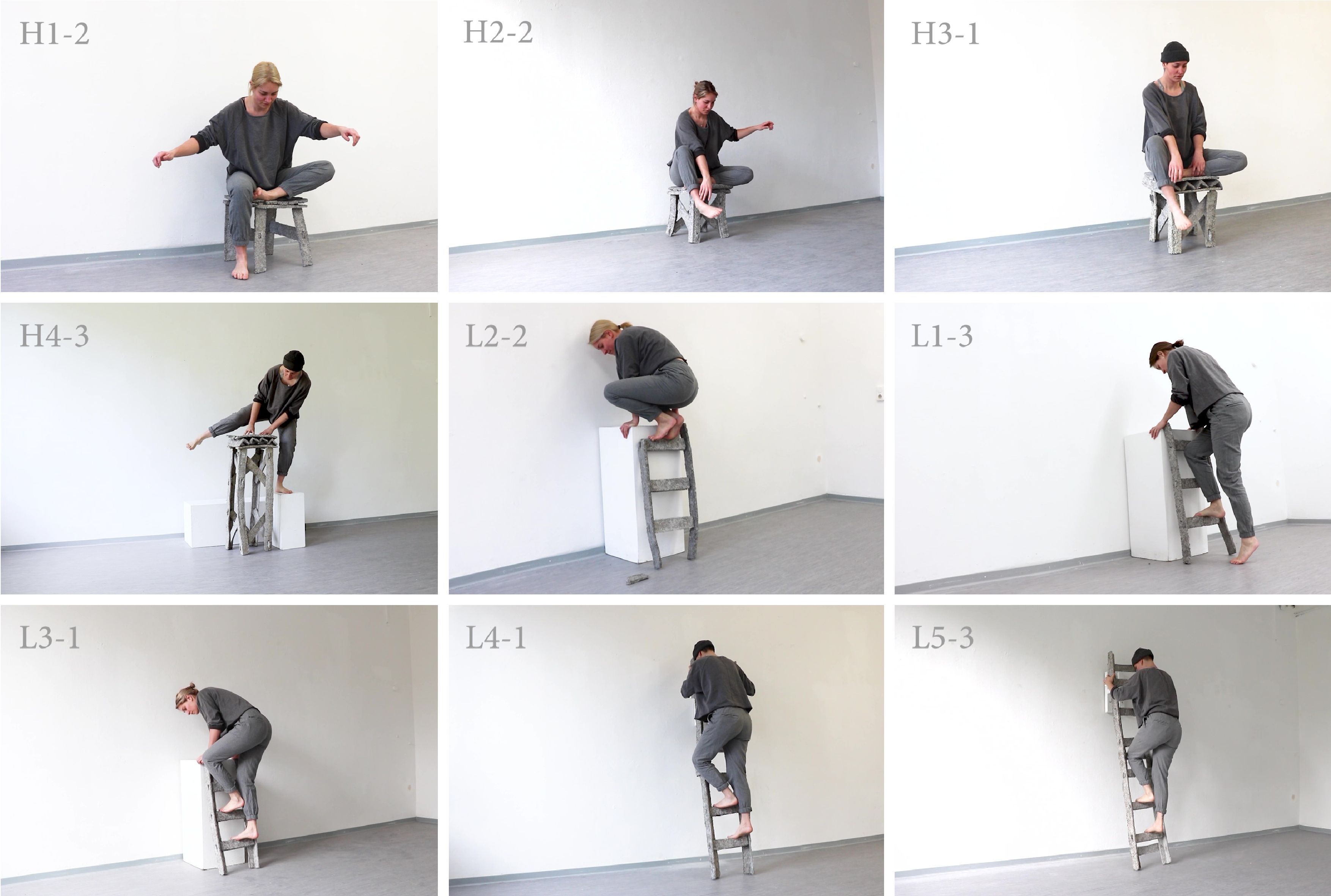 H1-2

H2-2

H3-1

H4-3

L2-2

L1-3

L3-1

L4-1

L5-3