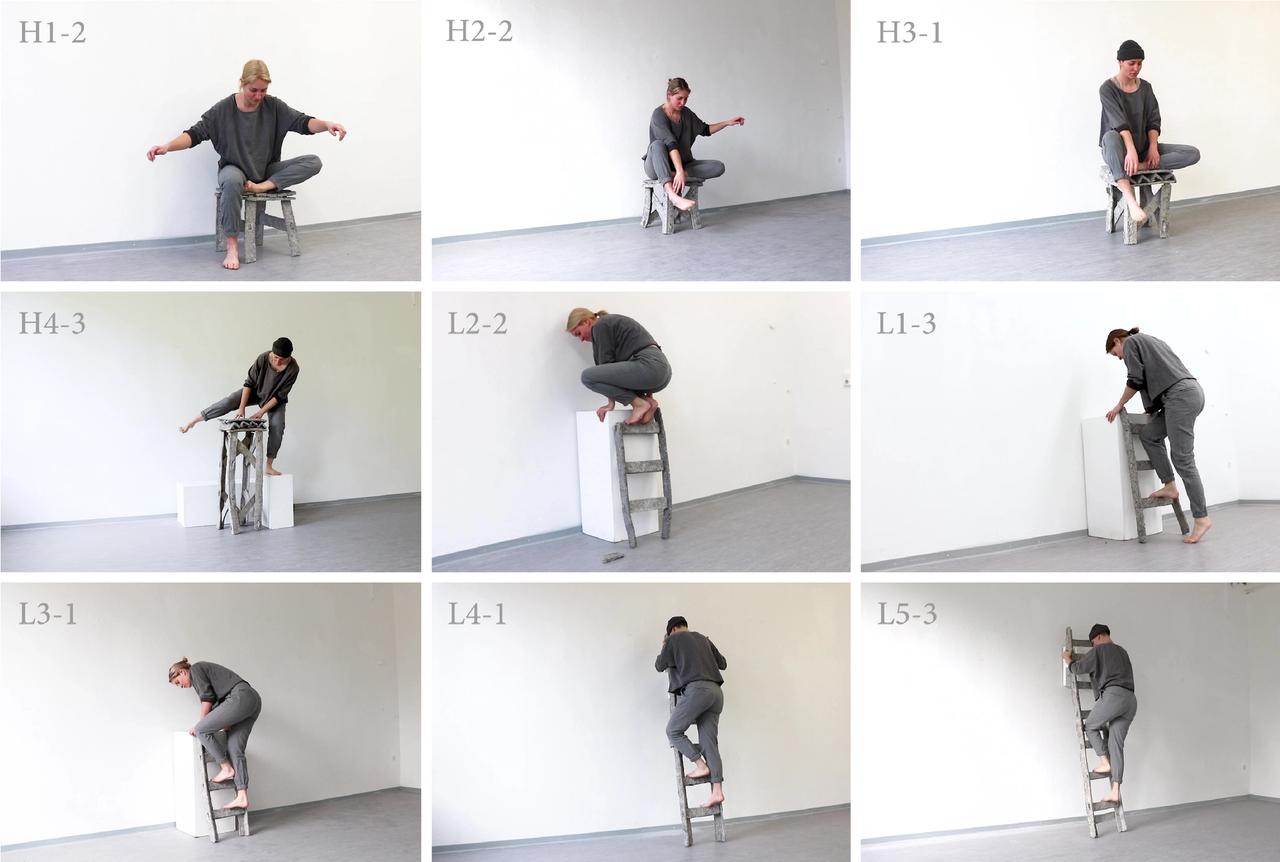 H1-2

H2-2

H3-1

H4-3

L2-2

L1-3

L3-1

L4-1

L5-3