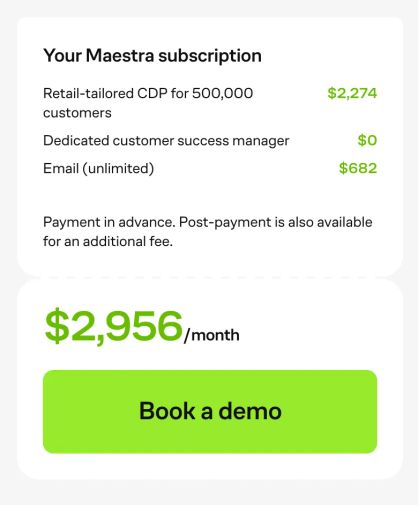 Your Maestra subscription

Retail-tailored CDP for 500,000 customers $2,274

Dedicated customer success manager $0

Email (unlimited) $682

Payment in advance. Post-payment is also available for an additional fee.

$2,956/month

Book a demo