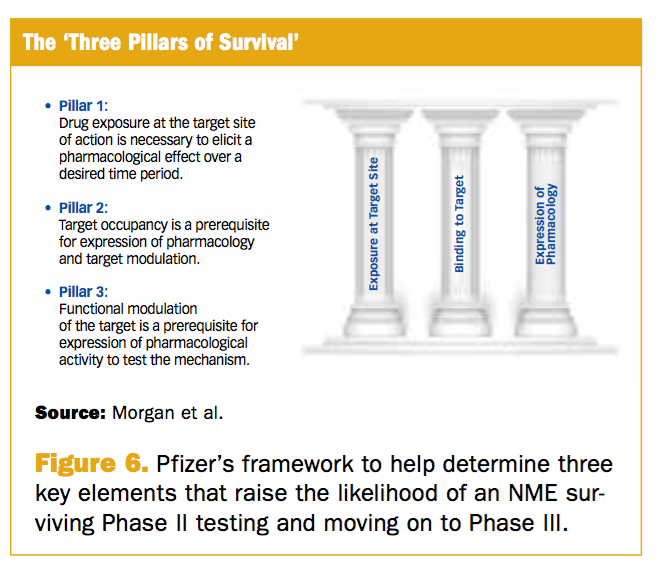 The 'Three Pillars of Survival'

• Pillar 1:
Drug exposure at the target site of action is necessary to elicit a pharmacological effect over a desired time period.

• Pillar 2:
Target occupancy is a prerequisite for expression of pharmacology and target modulation.

• Pillar 3:
Functional modulation of the target is a prerequisite for expression of pharmacological activity to test the mechanism.

Exposure at Target Site

Binding to Target

Expression of Pharmacology

Source: Morgan et al.

Figure 6. Pfizer's framework to help determine three key elements that raise the likelihood of an NME surviving Phase II testing and moving on to Phase III.