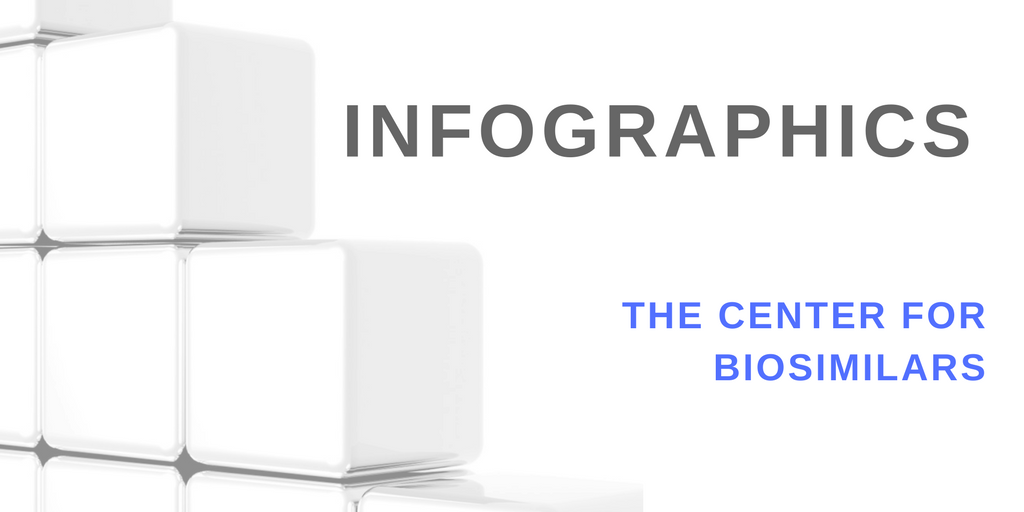 INFOGRAPHICS

THE CENTER FOR BIOSIMILARS