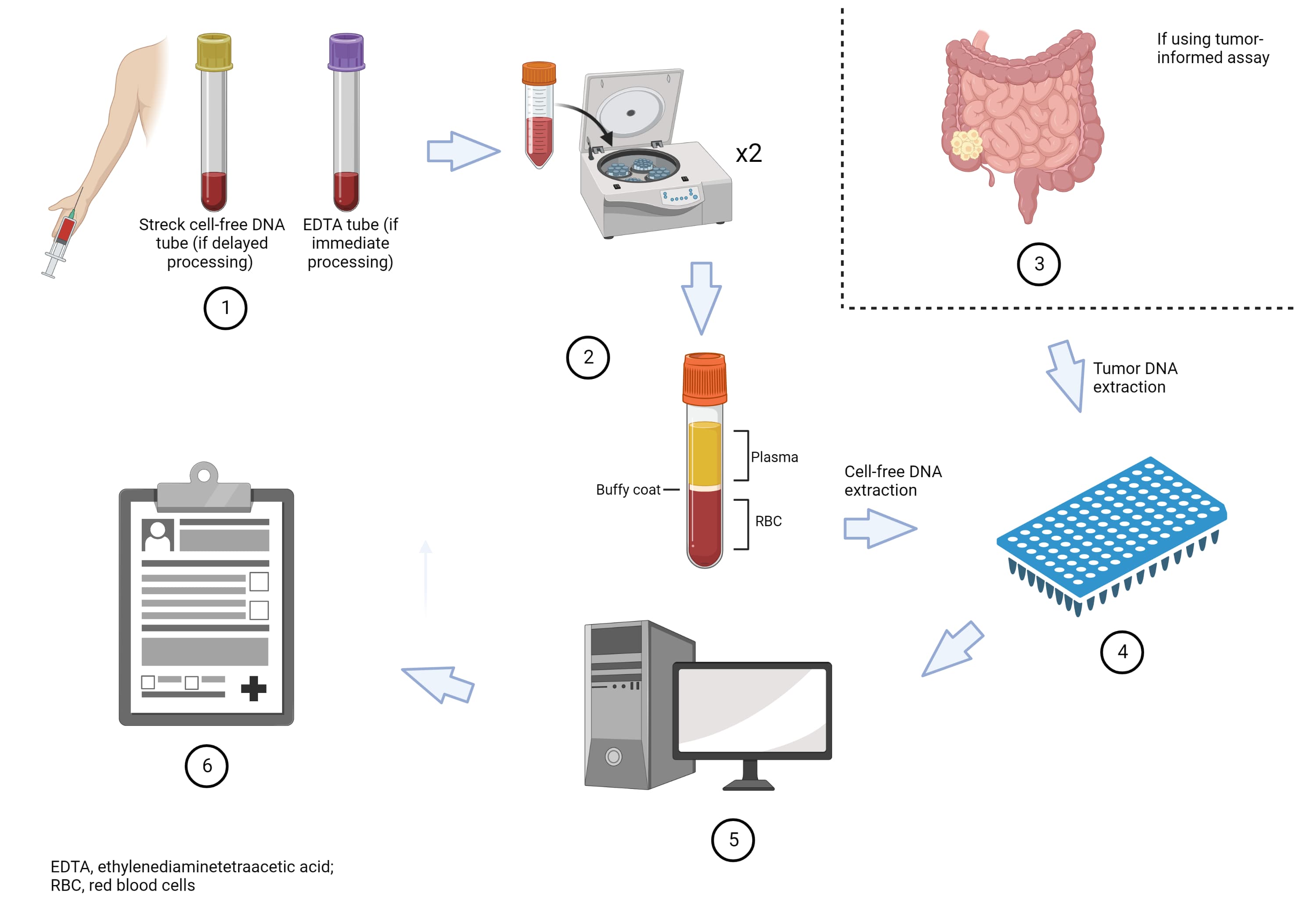 Streck cell-free DNA tube (if delayed processing)

EDTA tube (if immediate processing)

1

x2

If using tumor-informed assay

3

2

Tumor DNA extraction

Plasma

Buffy coat

RBC

Cell-free DNA extraction

4

5

6

EDTA, ethylenediaminetetraacetic acid; RBC, red blood cells