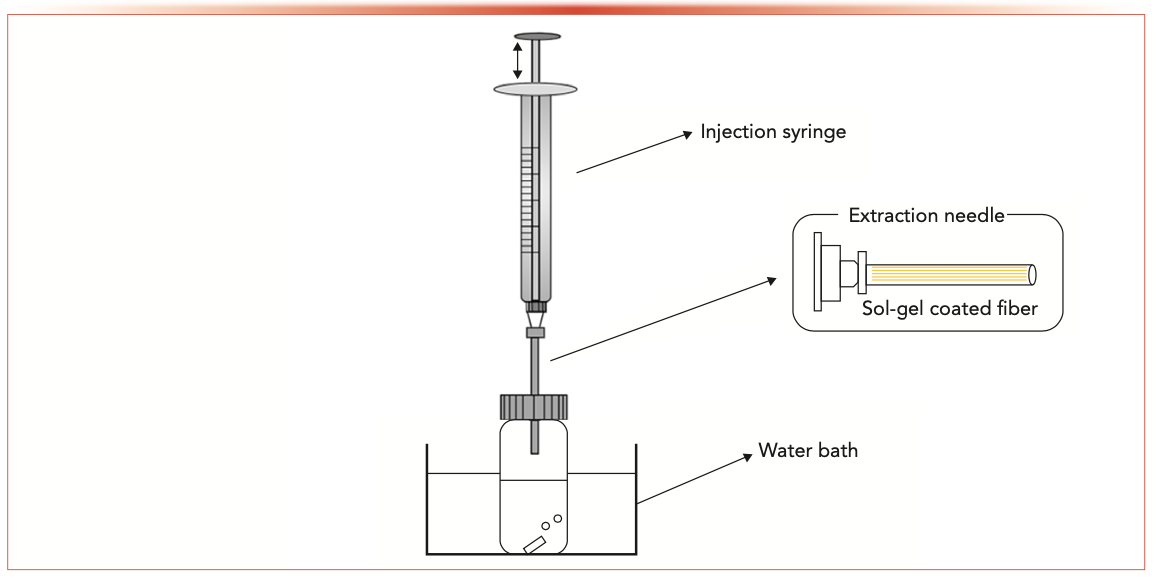 Injection syringe

Extraction needle

Sol-gel coated fiber

Water bath