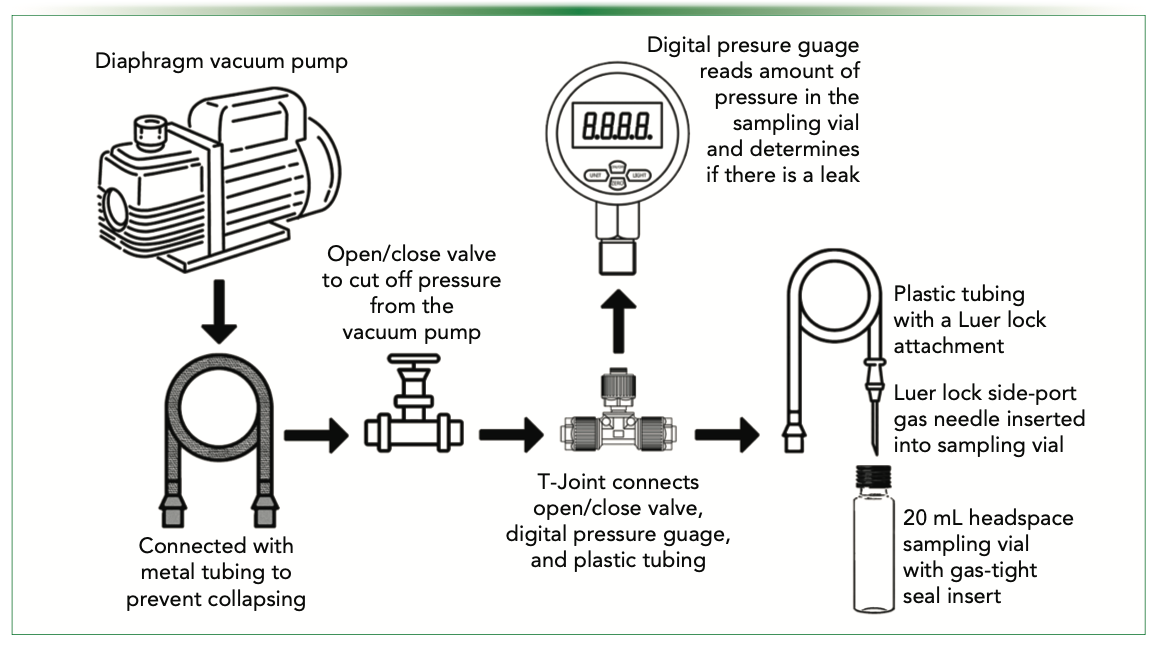 Diaphragm vacuum pump

Digital presure guage reads amount of pressure in the sampling vial and determines if there is a leak

8.8.8.8.

UNIT

LIGHT

Open/close valve to cut off pressure from the vacuum pump

Plastic tubing with a Luer lock attachment

Luer lock side-port gas needle inserted into sampling vial

Connected with metal tubing to prevent collapsing

T-Joint connects open/close valve, digital pressure guage, and plastic tubing

20 mL headspace sampling vial with gas-tight seal insert