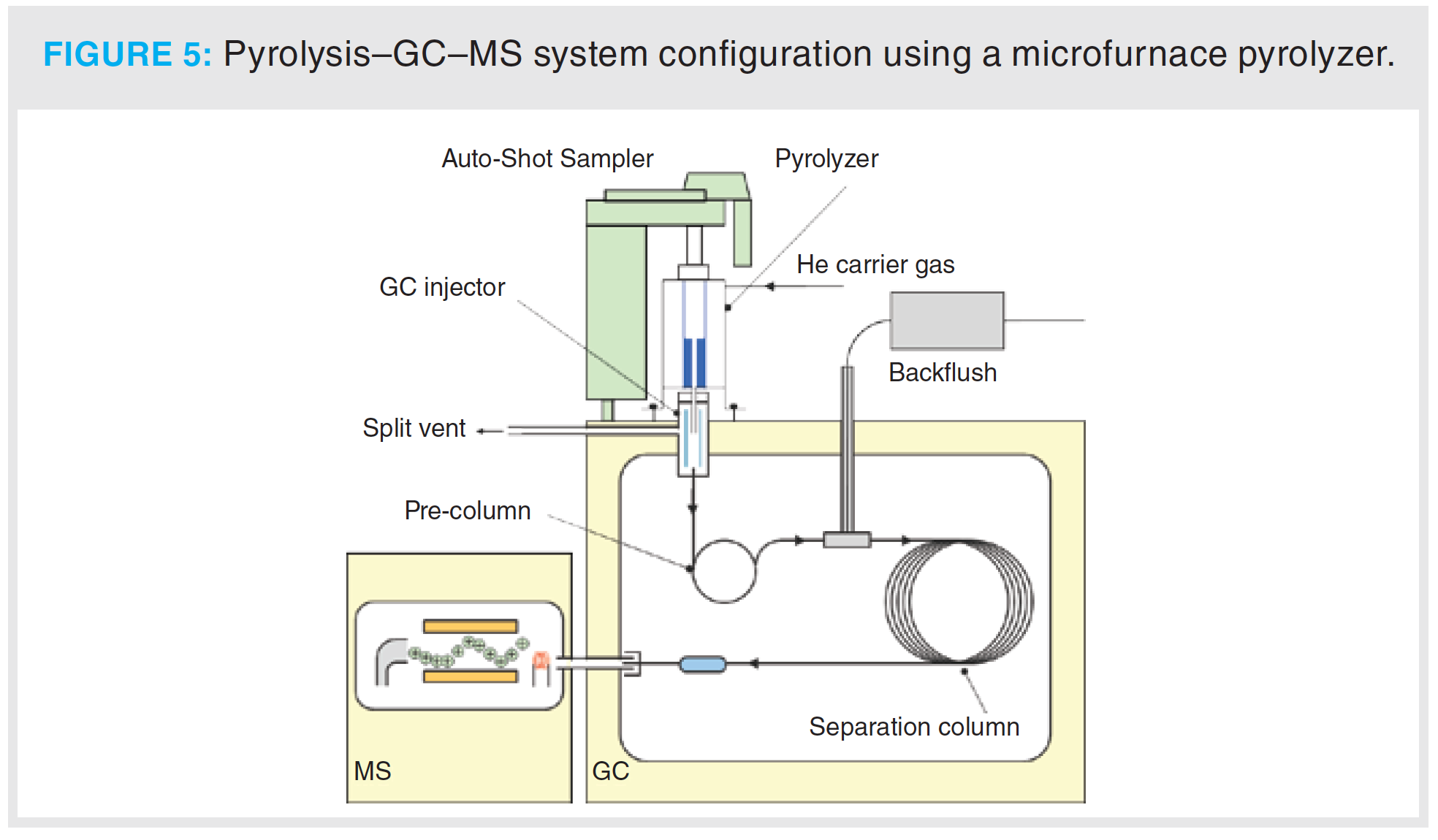 FIGURE 5: Pyrolysis–GC–MS system configuration using a microfurnace pyrolyzer.

Auto-Shot Sampler

Pyrolyzer

He carrier gas

GC injector

Backflush

Split vent

Pre-column

Separation column

MS

GC