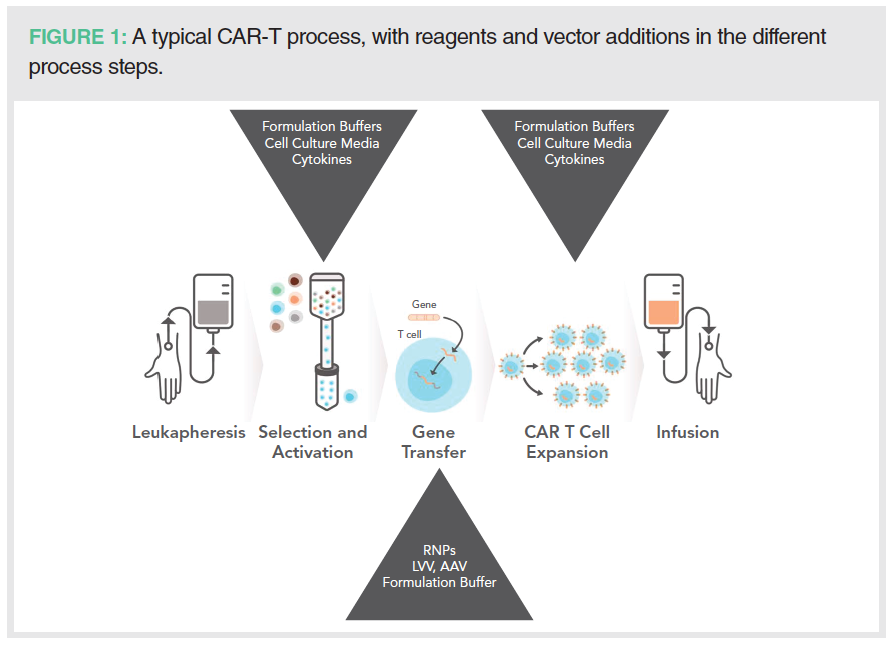 FIGURE 1: A typical CAR-T process, with reagents and vector additions in the different process steps.

Formulation Buffers
Cell Culture Media
Cytokines

Formulation Buffers
Cell Culture Media
Cytokines

Gene

T cell

Leukapheresis

Selection and Activation

Gene Transfer

CAR T Cell Expansion

Infusion

RNPs
LVV, AAV
Formulation Buffer