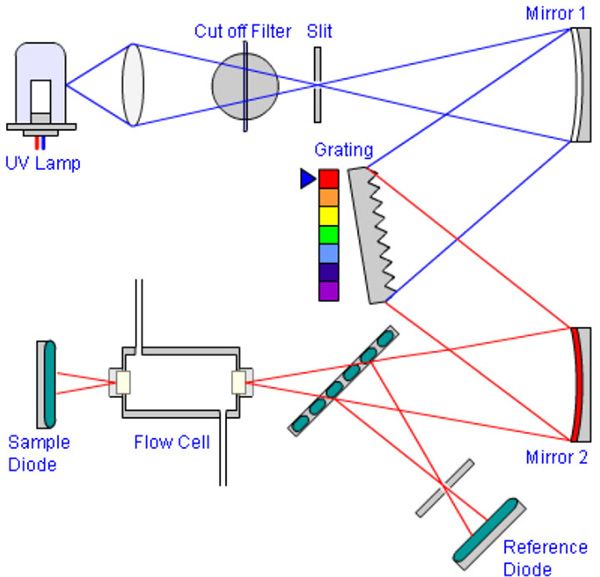 Cut off Filter
Slit
Mirror 1
UV Lamp
Grating
Sample Diode
Flow Cell
Mirror 2
Reference Diode