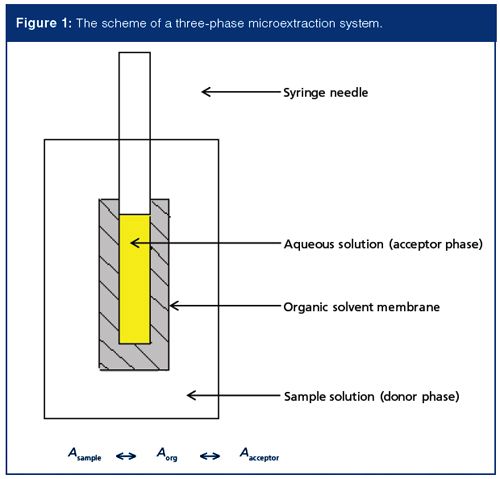 Figure 1: The scheme of a three-phase microextraction system.

Syringe needle

Aqueous solution (acceptor phase)

Organic solvent membrane

Sample solution (donor phase)

$A_{sample} \leftrightarrow A_{org} \leftrightarrow A_{acceptor}$