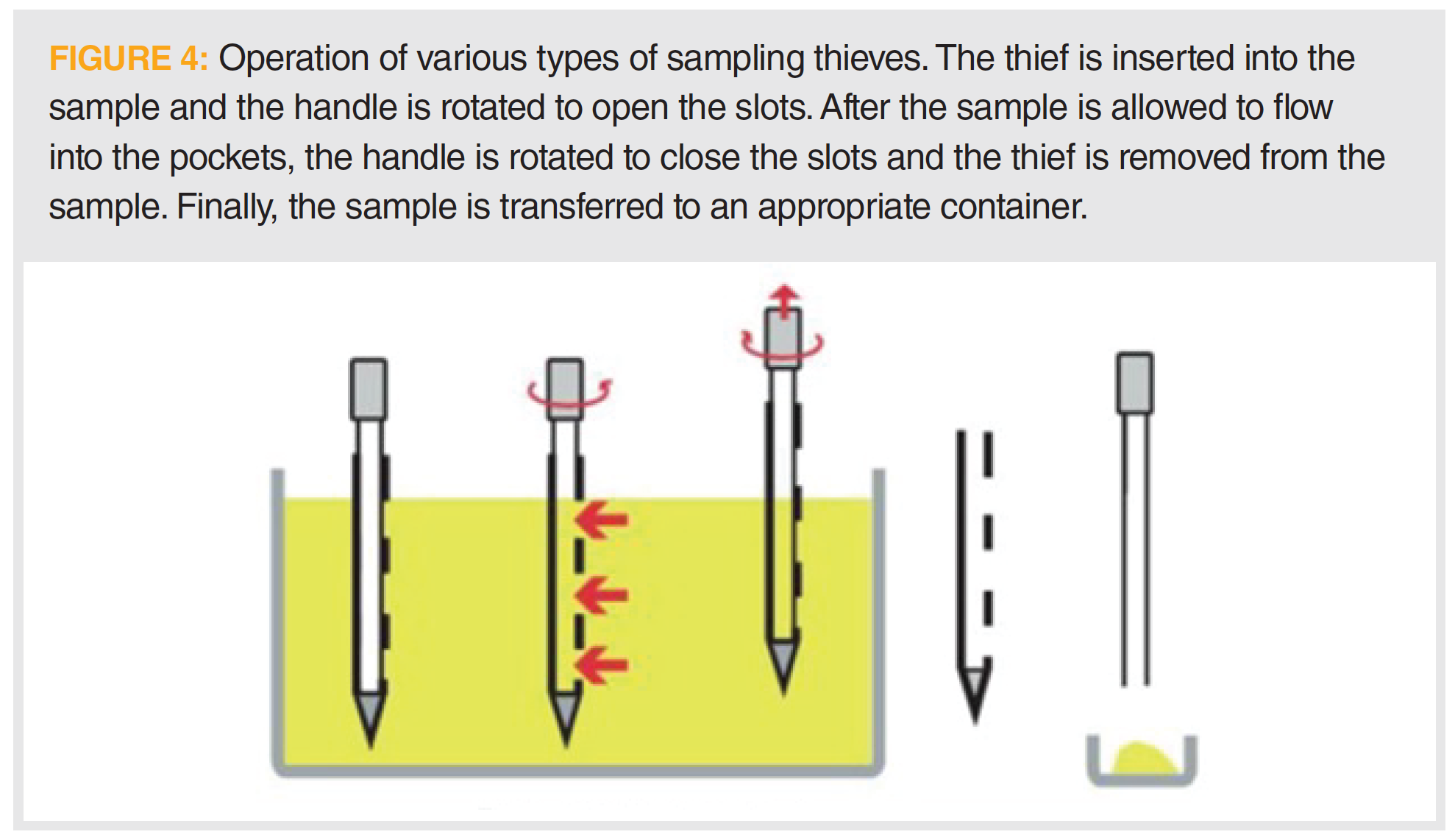 FIGURE 4: Operation of various types of sampling thieves. The thief is inserted into the sample and the handle is rotated to open the slots. After the sample is allowed to flow into the pockets, the handle is rotated to close the slots and the thief is removed from the sample. Finally, the sample is transferred to an appropriate container.