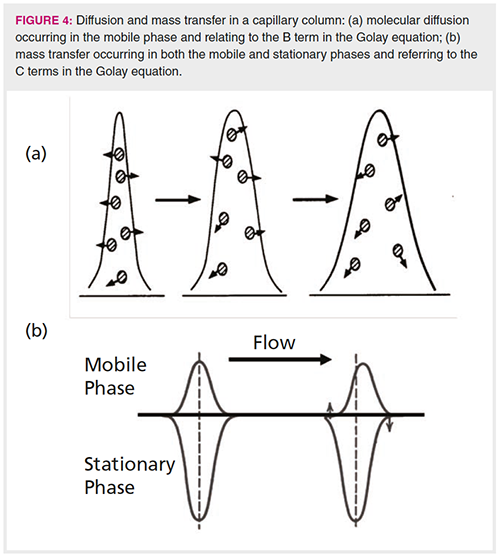 FIGURE 4: Diffusion and mass transfer in a capillary column: (a) molecular diffusion occurring in the mobile phase and relating to the B term in the Golay equation; (b) mass transfer occurring in both the mobile and stationary phases and referring to the C terms in the Golay equation.

(a)

(b)

Flow

Mobile Phase

Stationary Phase