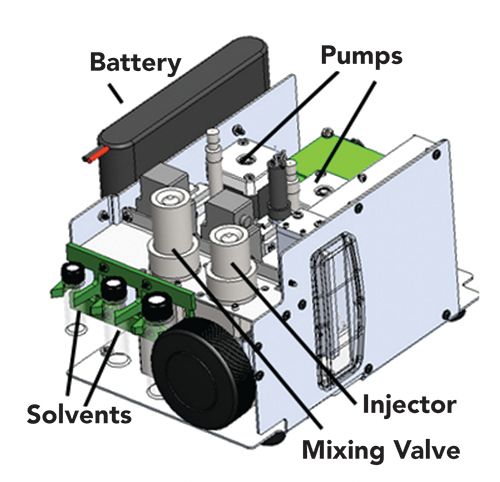 Battery

Pumps

Solvents

Injector

Mixing Valve