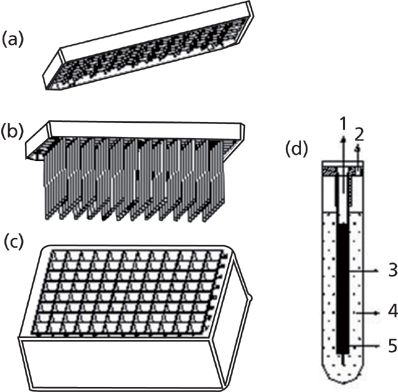 (a)

(b)

(c)

(d)

1

2

3

4

5