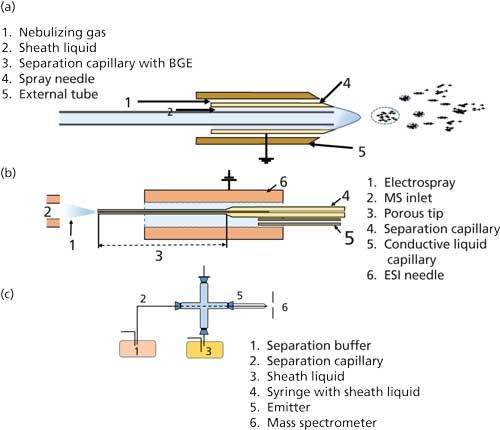 (a)

1. Nebulizing gas
2. Sheath liquid
3. Separation capillary with BGE
4. Spray needle
5. External tube

1
2
4
5

(b)

2
1
3
6
4
5

1. Electrospray
2. MS inlet
3. Porous tip
4. Separation capillary
5. Conductive liquid capillary
6. ESI needle

(c)

2
5
6
1
3

1. Separation buffer
2. Separation capillary
3. Sheath liquid
4. Syringe with sheath liquid
5. Emitter
6. Mass spectrometer