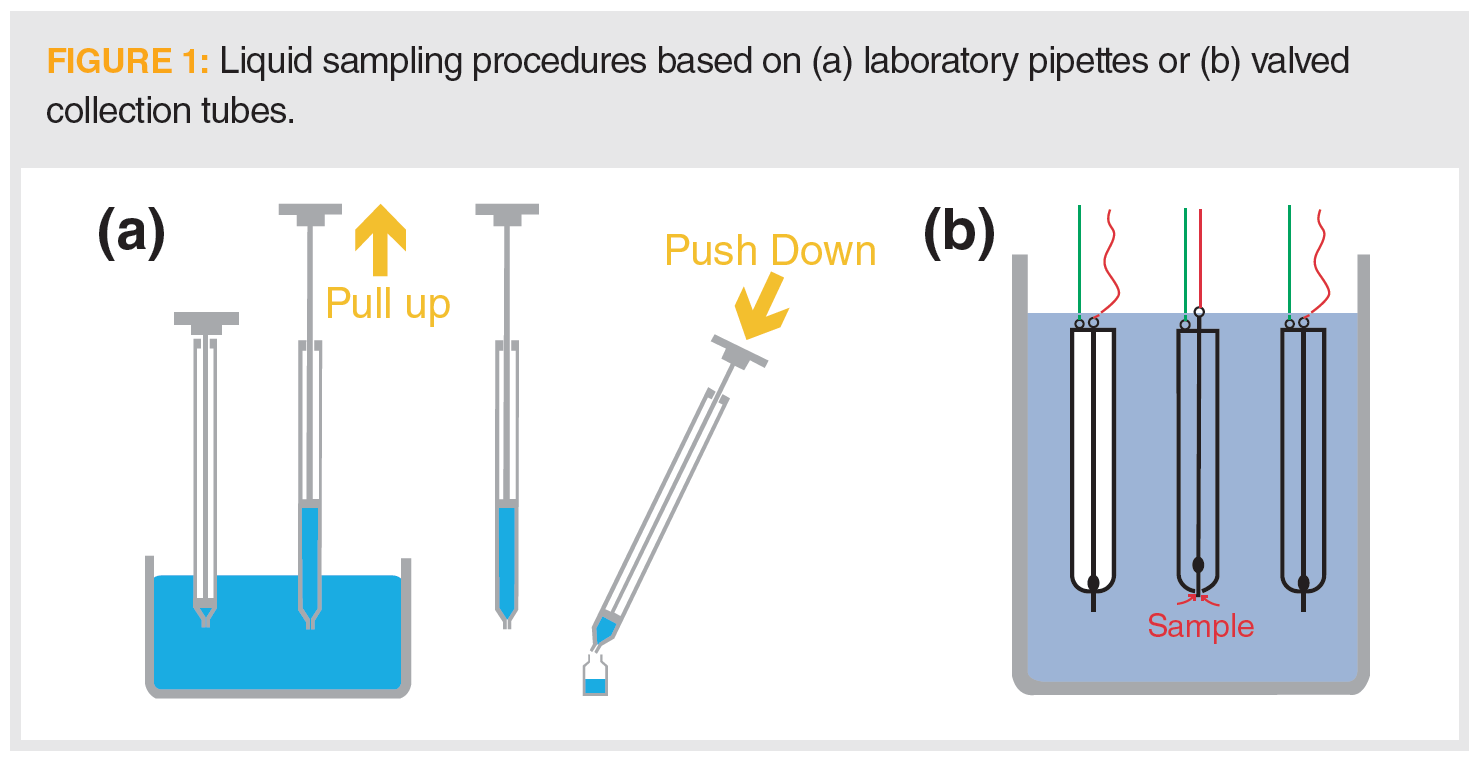 FIGURE 1: Liquid sampling procedures based on (a) laboratory pipettes or (b) valved collection tubes.

(a)

Pull up

Push Down

(b)

Sample