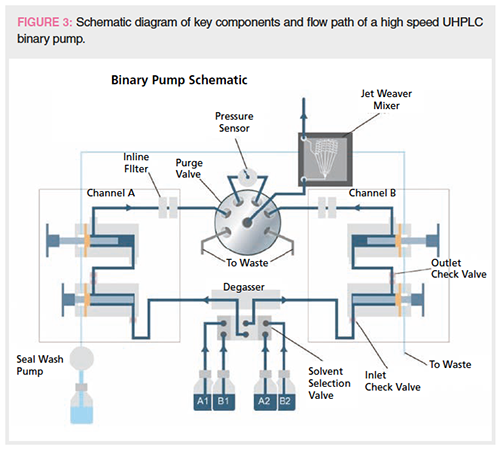 FIGURE 3: Schematic diagram of key components and flow path of a high speed UHPLC binary pump.

Binary Pump Schematic

Jet Weaver Mixer

Pressure Sensor

Inline Filter

Purge Valve

Channel A

Channel B

To Waste

Outlet Check Valve

Degasser

Seal Wash Pump

Solvent Selection Valve

Inlet Check Valve

To Waste

A1

B1

A2

B2