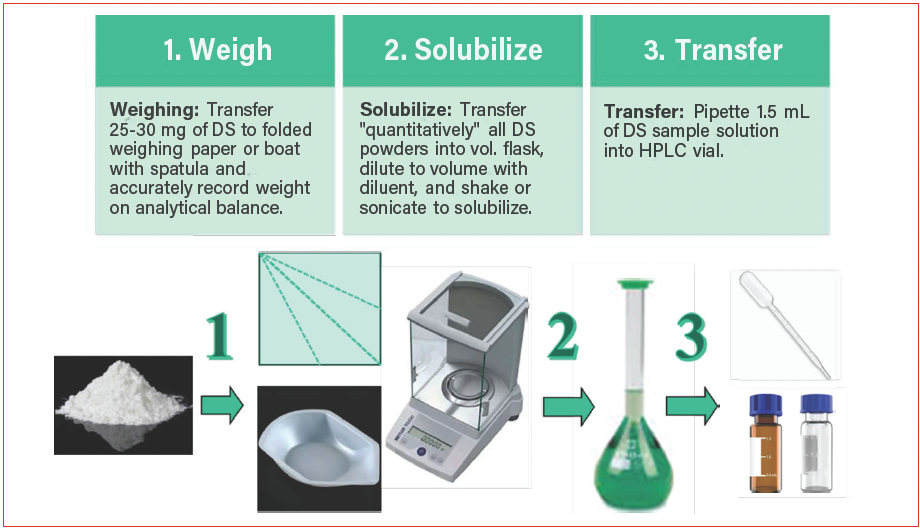 1. Weigh

Weighing: Transfer 25-30 mg of DS to folded weighing paper or boat with spatula and accurately record weight on analytical balance.

2. Solubilize

Solubilize: Transfer "quantitatively" all DS powders into vol. flask, dilute to volume with diluent, and shake or sonicate to solubilize.

3. Transfer

Transfer: Pipette 1.5 mL of DS sample solution into HPLC vial.

1

2

3