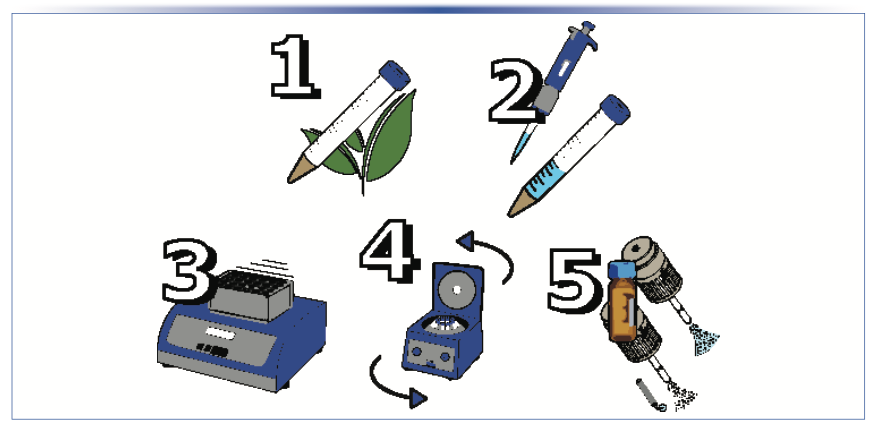 1
2
3
4
5