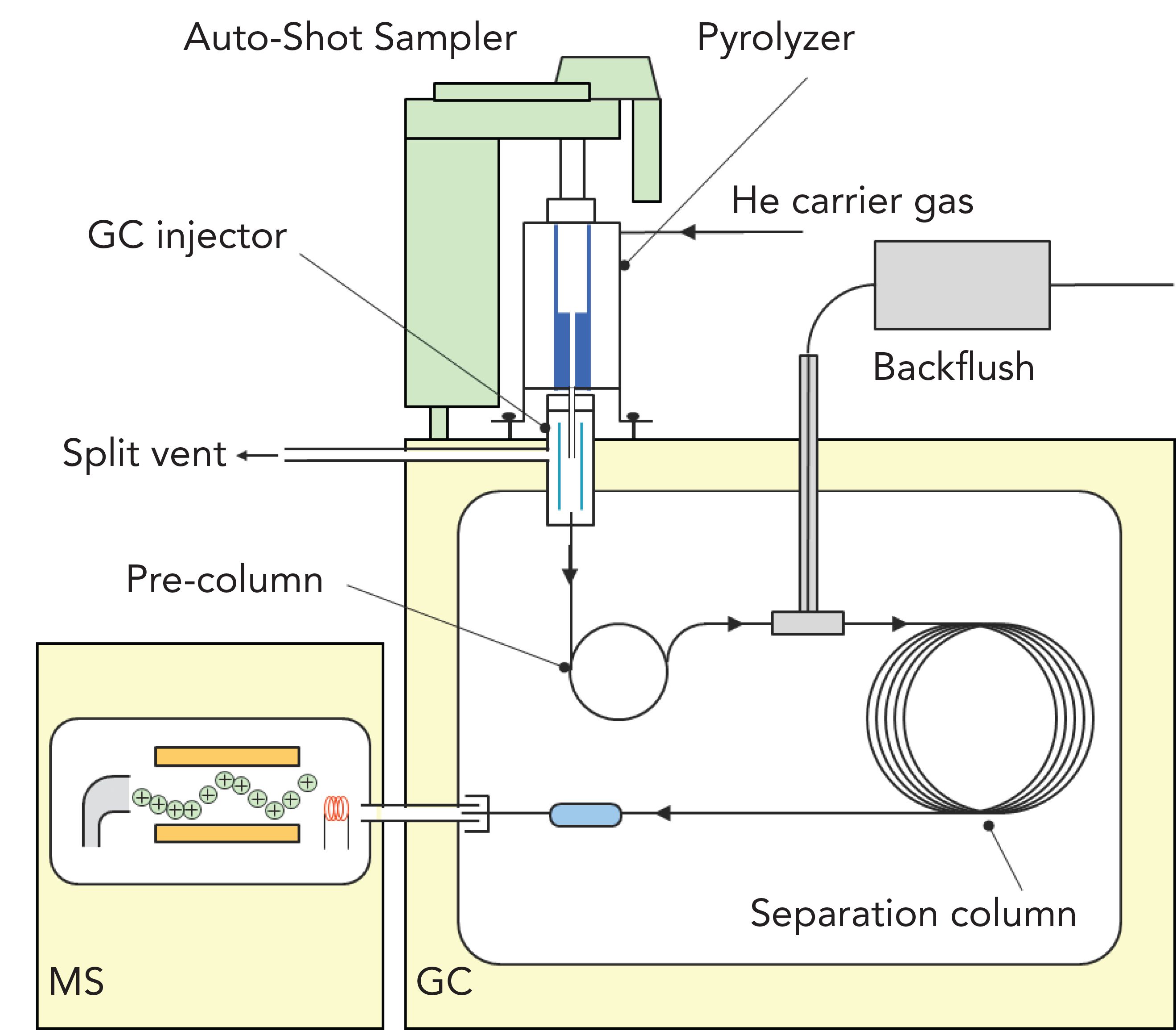 Auto-Shot Sampler

Pyrolyzer

He carrier gas

GC injector

Backflush

Split vent

Pre-column

Separation column

MS

GC