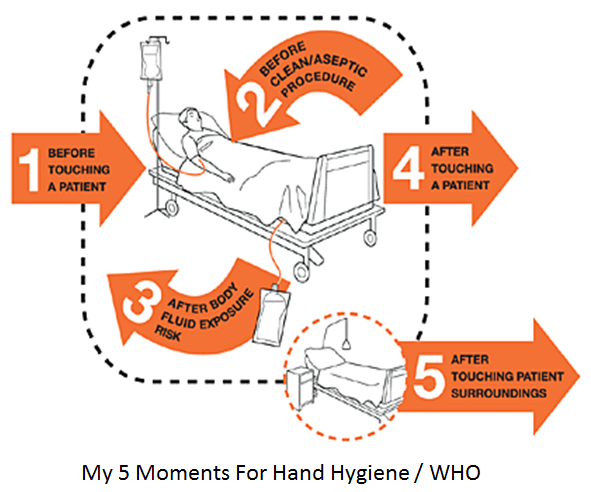 1 BEFORE TOUCHING A PATIENT

2 BEFORE CLEAN/ASEPTIC PROCEDURE

3 AFTER BODY FLUID EXPOSURE RISK

4 AFTER TOUCHING A PATIENT

5 AFTER TOUCHING PATIENT SURROUNDINGS

My 5 Moments For Hand Hygiene / WHO