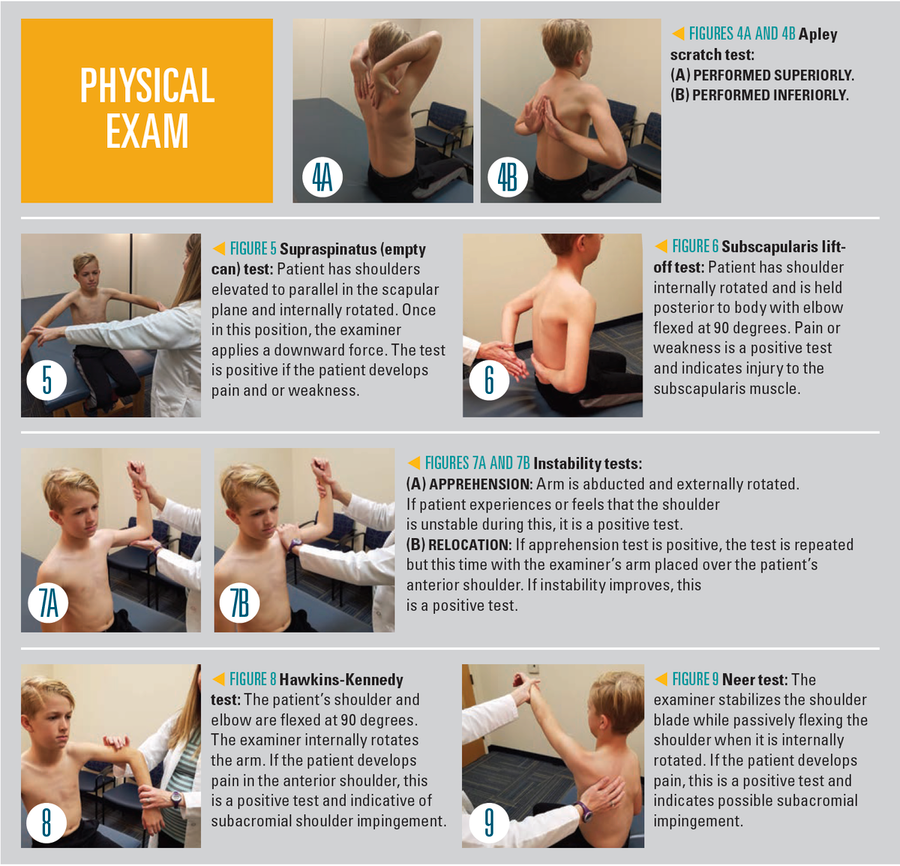 PHYSICAL EXAM

4A

4B

◀ FIGURES 4A AND 4B Apley scratch test:
(A) PERFORMED SUPERIORLY.
(B) PERFORMED INFERIORLY.

5

◀ FIGURE 5 Supraspinatus (empty can) test: Patient has shoulders elevated to parallel in the scapular plane and internally rotated. Once in this position, the examiner applies a downward force. The test is positive if the patient develops pain and or weakness.

6

◀ FIGURE 6 Subscapularis lift-off test: Patient has shoulder internally rotated and is held posterior to body with elbow flexed at 90 degrees. Pain or weakness is a positive test and indicates injury to the subscapularis muscle.

7A

7B

◀ FIGURES 7A AND 7B Instability tests:
(A) APPREHENSION: Arm is abducted and externally rotated. If patient experiences or feels that the shoulder is unstable during this, it is a positive test.
(B) RELOCATION: If apprehension test is positive, the test is repeated but this time with the examiner's arm placed over the patient's anterior shoulder. If instability improves, this is a positive test.

8

◀ FIGURE 8 Hawkins-Kennedy test: The patient's shoulder and elbow are flexed at 90 degrees. The examiner internally rotates the arm. If the patient develops pain in the anterior shoulder, this is a positive test and indicative of subacromial shoulder impingement.

9

◀ FIGURE 9 Neer test: The examiner stabilizes the shoulder blade while passively flexing the shoulder when it is internally rotated. If the patient develops pain, this is a positive test and indicates possible subacromial impingement.