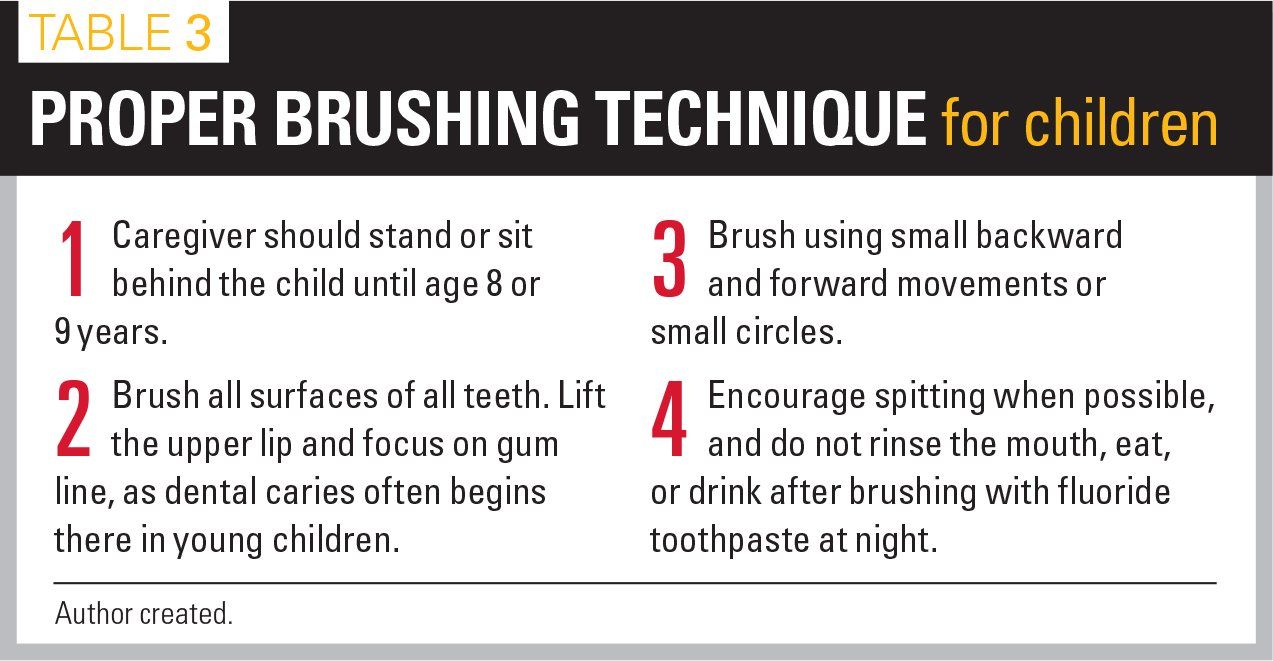 TABLE 3

PROPER BRUSHING TECHNIQUE for children

1 Caregiver should stand or sit behind the child until age 8 or 9 years.

2 Brush all surfaces of all teeth. Lift the upper lip and focus on gum line, as dental caries often begins there in young children.

3 Brush using small backward and forward movements or small circles.

4 Encourage spitting when possible, and do not rinse the mouth, eat, or drink after brushing with fluoride toothpaste at night.

Author created.