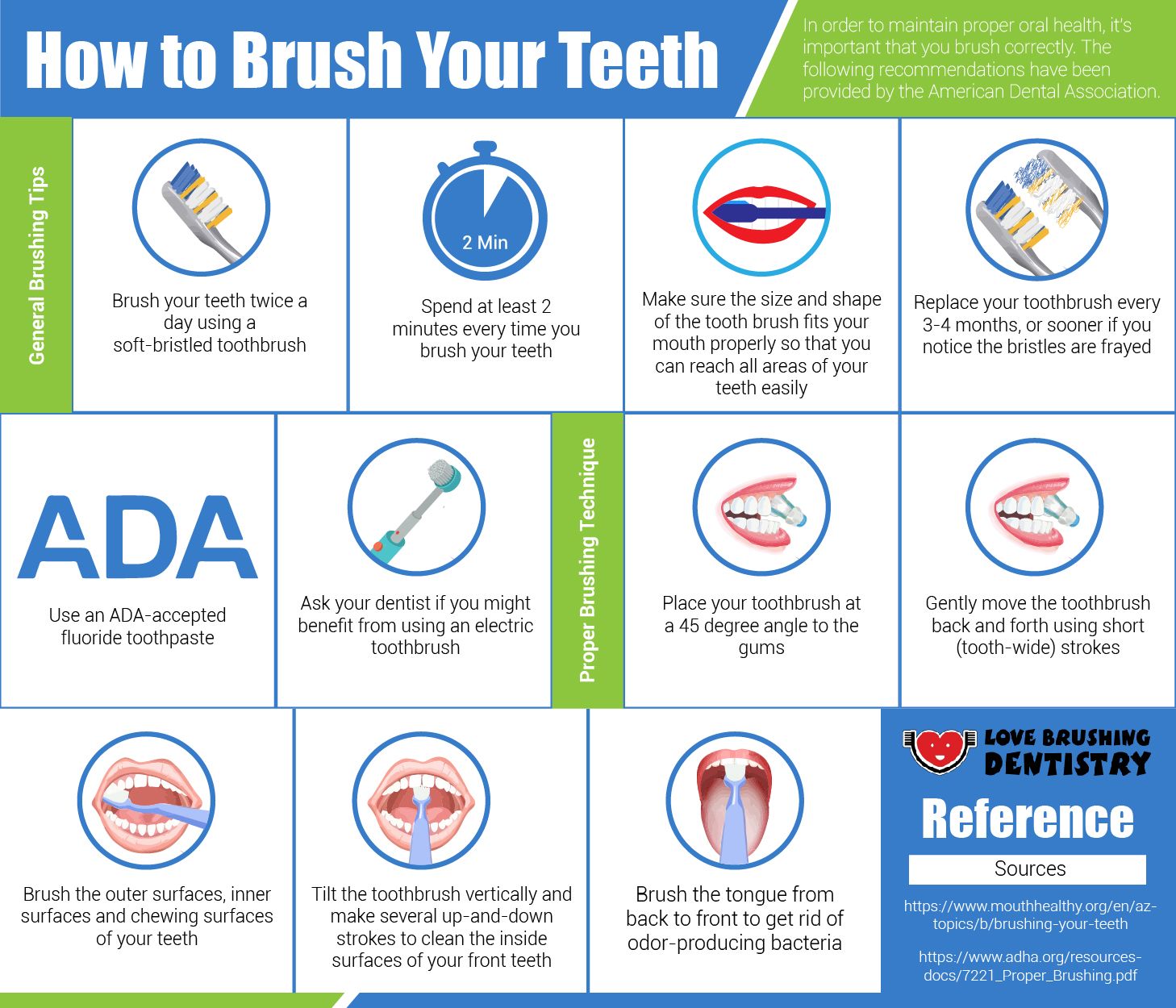 How to Brush Your Teeth

In order to maintain proper oral health, it's important that you brush correctly. The following recommendations have been provided by the American Dental Association.

General Brushing Tips

Brush your teeth twice a day using a soft-bristled toothbrush

2 Min

Spend at least 2 minutes every time you brush your teeth

Make sure the size and shape of the tooth brush fits your mouth properly so that you can reach all areas of your teeth easily

Replace your toothbrush every 3-4 months, or sooner if you notice the bristles are frayed

ADA

Use an ADA-accepted fluoride toothpaste

Ask your dentist if you might benefit from using an electric toothbrush

Proper Brushing Technique

Place your toothbrush at a 45 degree angle to the gums

Gently move the toothbrush back and forth using short (tooth-wide) strokes

Brush the outer surfaces, inner surfaces and chewing surfaces of your teeth

Tilt the toothbrush vertically and make several up-and-down strokes to clean the inside surfaces of your front teeth

Brush the tongue from back to front to get rid of odor-producing bacteria

LOVE BRUSHING DENTISTRY

Reference

Sources

https://www.mouthhealthy.org/en/az-topics/b/brushing-your-teeth

https://www.adha.org/resources-docs/7221_Proper_Brushing.pdf