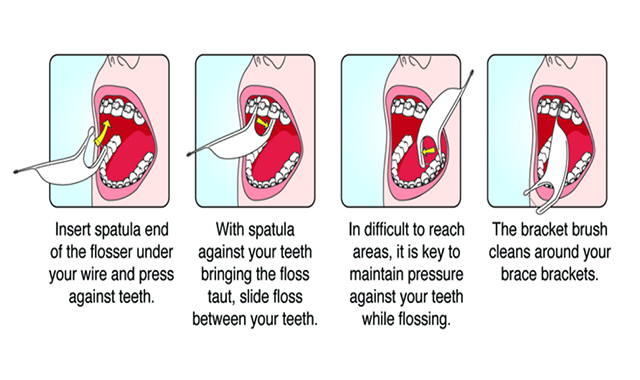 Insert spatula end of the flosser under your wire and press against teeth.

With spatula against your teeth bringing the floss taut, slide floss between your teeth.

In difficult to reach areas, it is key to maintain pressure against your teeth while flossing.

The bracket brush cleans around your brace brackets.