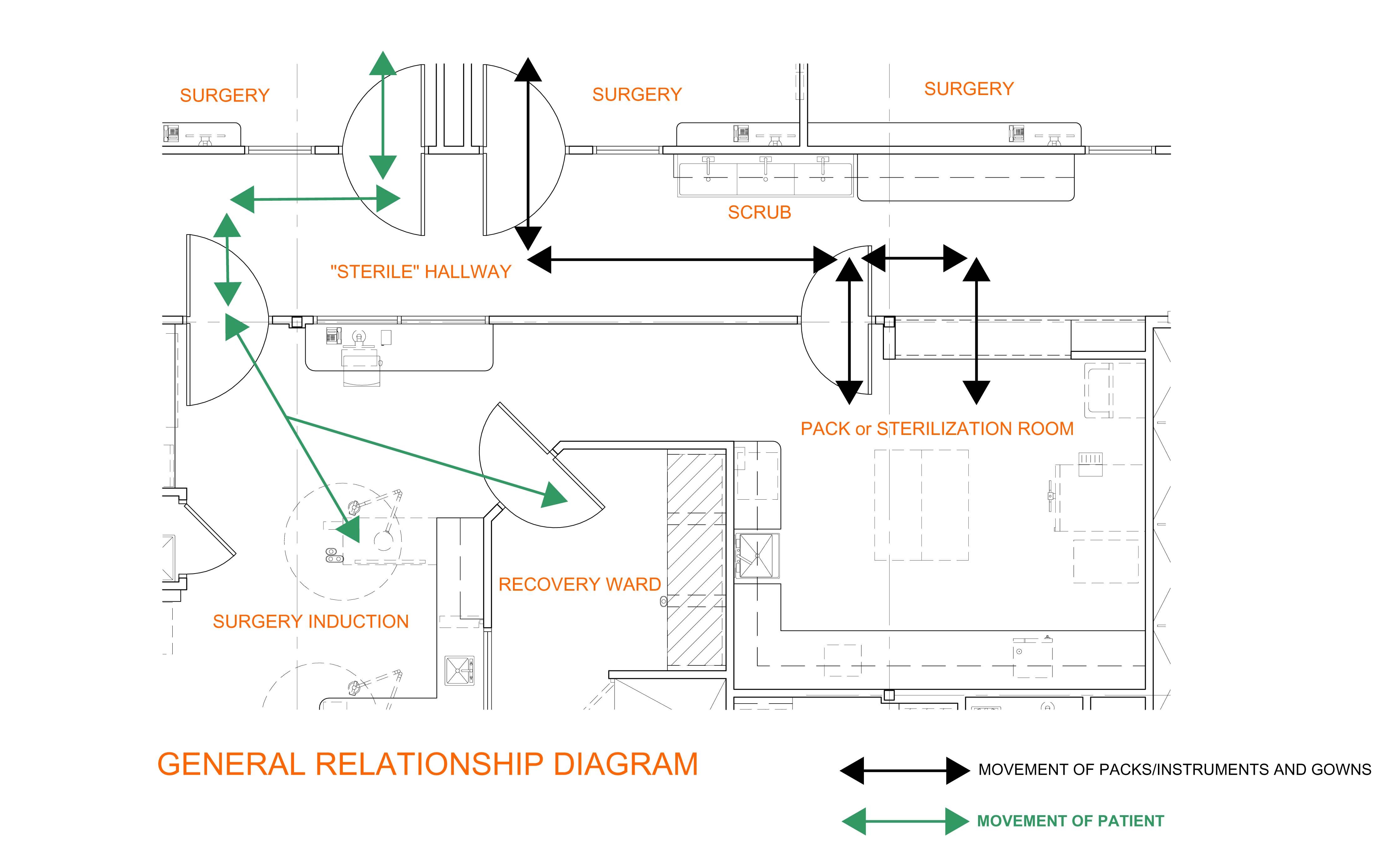 SURGERY

SURGERY

SURGERY

SCRUB

"STERILE" HALLWAY

PACK or STERILIZATION ROOM

RECOVERY WARD

SURGERY INDUCTION

GENERAL RELATIONSHIP DIAGRAM

MOVEMENT OF PACKS/INSTRUMENTS AND GOWNS

MOVEMENT OF PATIENT