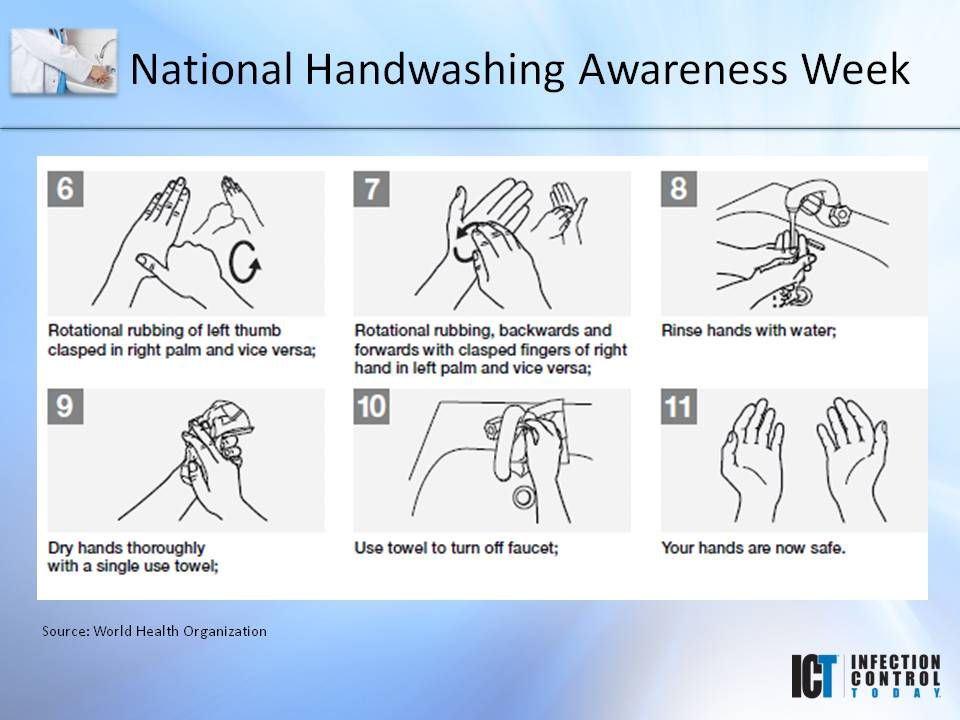 National Handwashing Awareness Week

6

Rotational rubbing of left thumb clasped in right palm and vice versa;

7

Rotational rubbing, backwards and forwards with clasped fingers of right hand in left palm and vice versa;

8

Rinse hands with water;

9

Dry hands thoroughly with a single use towel;

10

Use towel to turn off faucet;

11

Your hands are now safe.

Source: World Health Organization

ICT INFECTION CONTROL TODAY