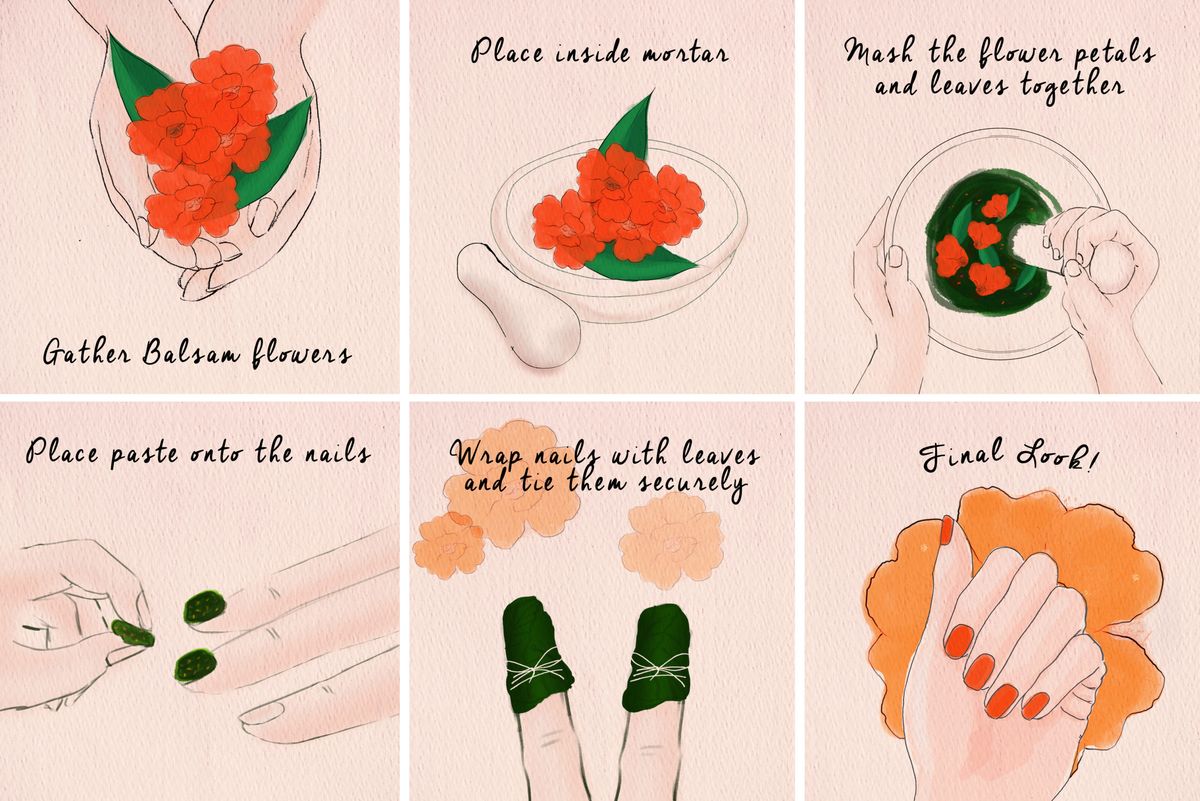 Gather Balsam flowers

Place inside mortar

Mash the flower petals and leaves together

Place paste onto the nails

Wrap nails with leaves and tie them securely

Final Look!