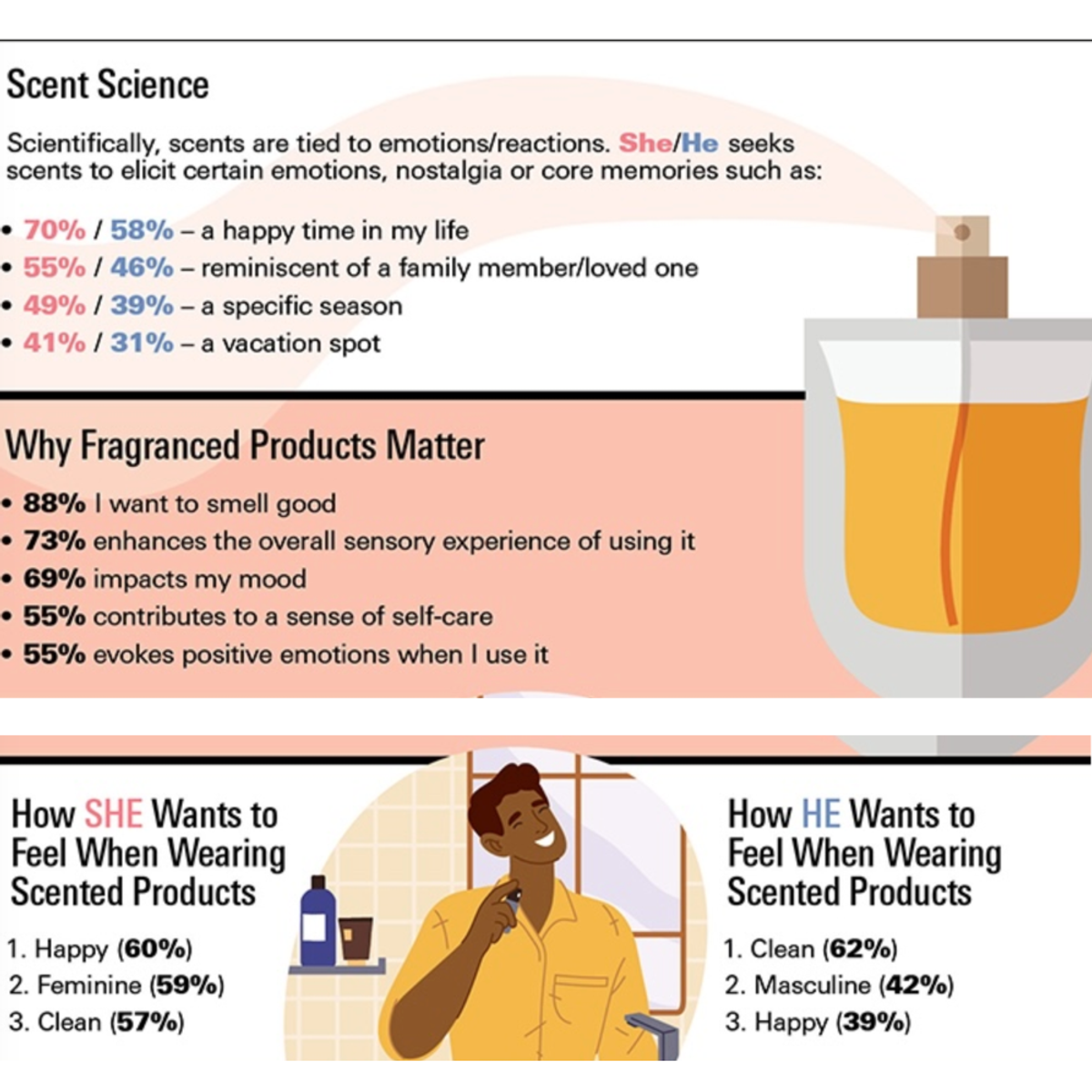 Scent Science

Scientifically, scents are tied to emotions/reactions. She/He seeks scents to elicit certain emotions, nostalgia or core memories such as:

• 70% / 58% – a happy time in my life
• 55% / 46% – reminiscent of a family member/loved one
• 49% / 39% – a specific season
• 41% / 31% – a vacation spot

Why Fragranced Products Matter

• 88% I want to smell good
• 73% enhances the overall sensory experience of using it
• 69% impacts my mood
• 55% contributes to a sense of self-care
• 55% evokes positive emotions when I use it

How SHE Wants to Feel When Wearing Scented Products

1. Happy (60%)
2. Feminine (59%)
3. Clean (57%)

How HE Wants to Feel When Wearing Scented Products

1. Clean (62%)
2. Masculine (42%)
3. Happy (39%)