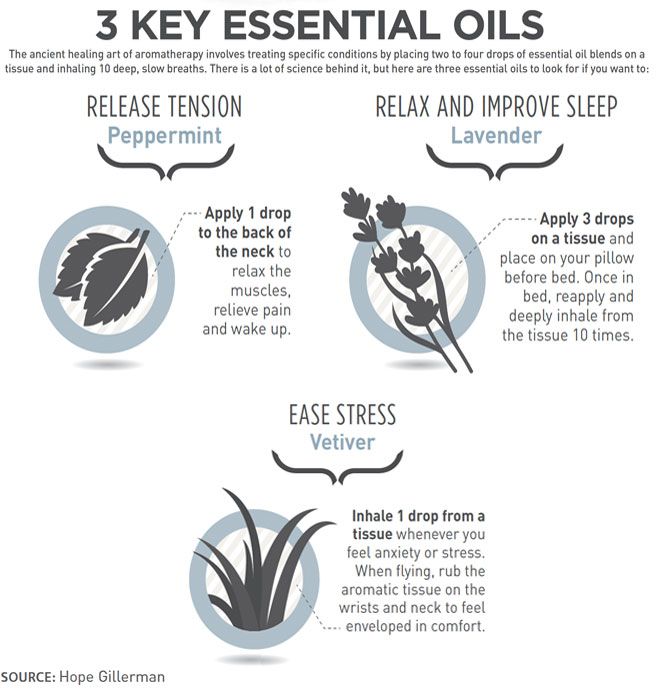 3 KEY ESSENTIAL OILS

The ancient healing art of aromatherapy involves treating specific conditions by placing two to four drops of essential oil blends on a tissue and inhaling 10 deep, slow breaths. There is a lot of science behind it, but here are three essential oils to look for if you want to:

RELEASE TENSION
Peppermint

Apply 1 drop to the back of the neck to relax the muscles, relieve pain and wake up.

RELAX AND IMPROVE SLEEP
Lavender

Apply 3 drops on a tissue and place on your pillow before bed. Once in bed, reapply and deeply inhale from the tissue 10 times.

EASE STRESS
Vetiver

Inhale 1 drop from a tissue whenever you feel anxiety or stress. When flying, rub the aromatic tissue on the wrists and neck to feel enveloped in comfort.

SOURCE: Hope Gillerman